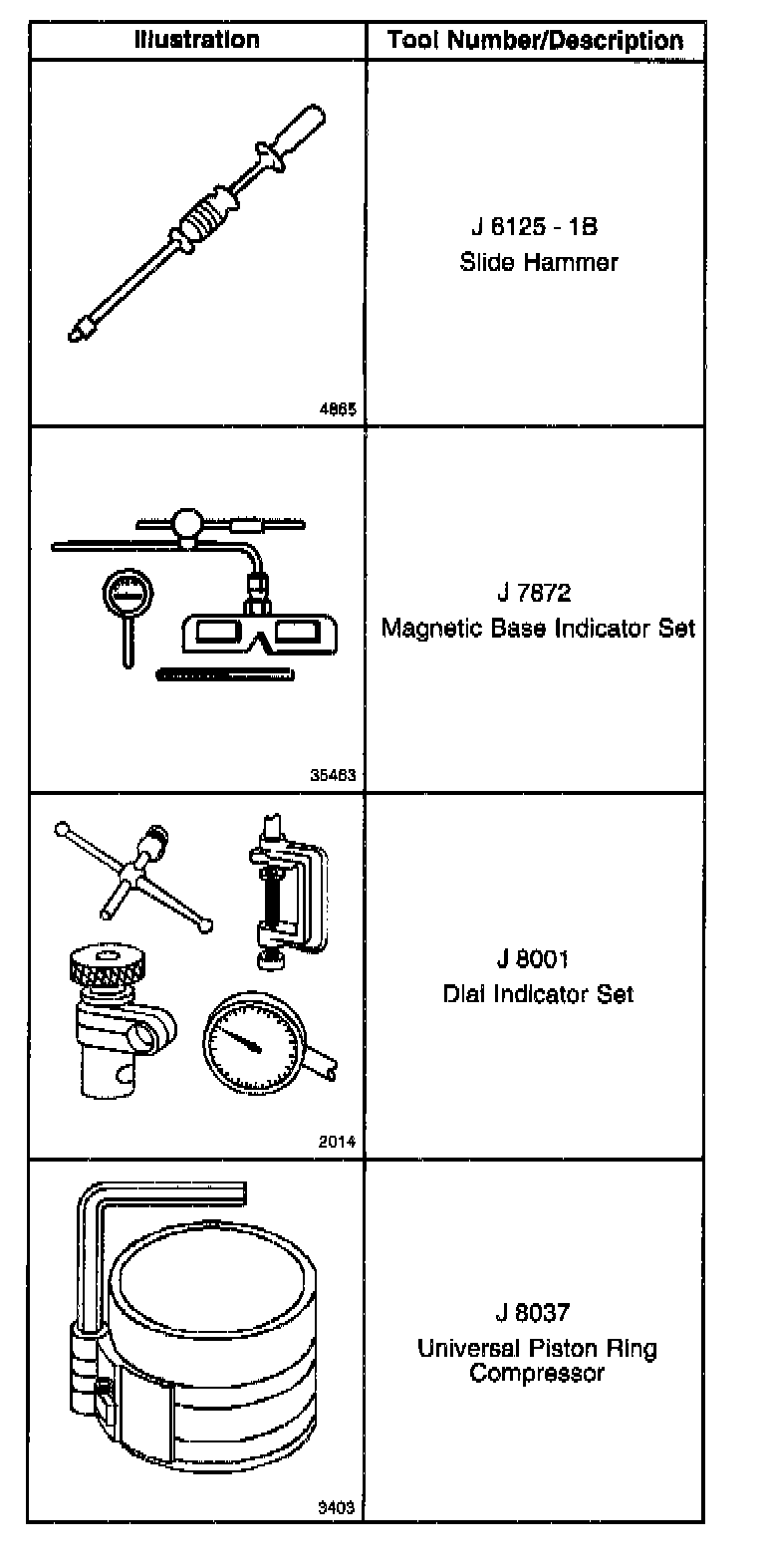 | Illustration | Tool Number/Description |
|---|---|
| 4865 | J 6125 - 1B Slide Hammer |
| 35463 | J 7872 Magnetic Base Indicator Set |
| 2014 | J 8001 Dial Indicator Set |
| 3403 | J 8037 Universal Piston Ring Compressor |