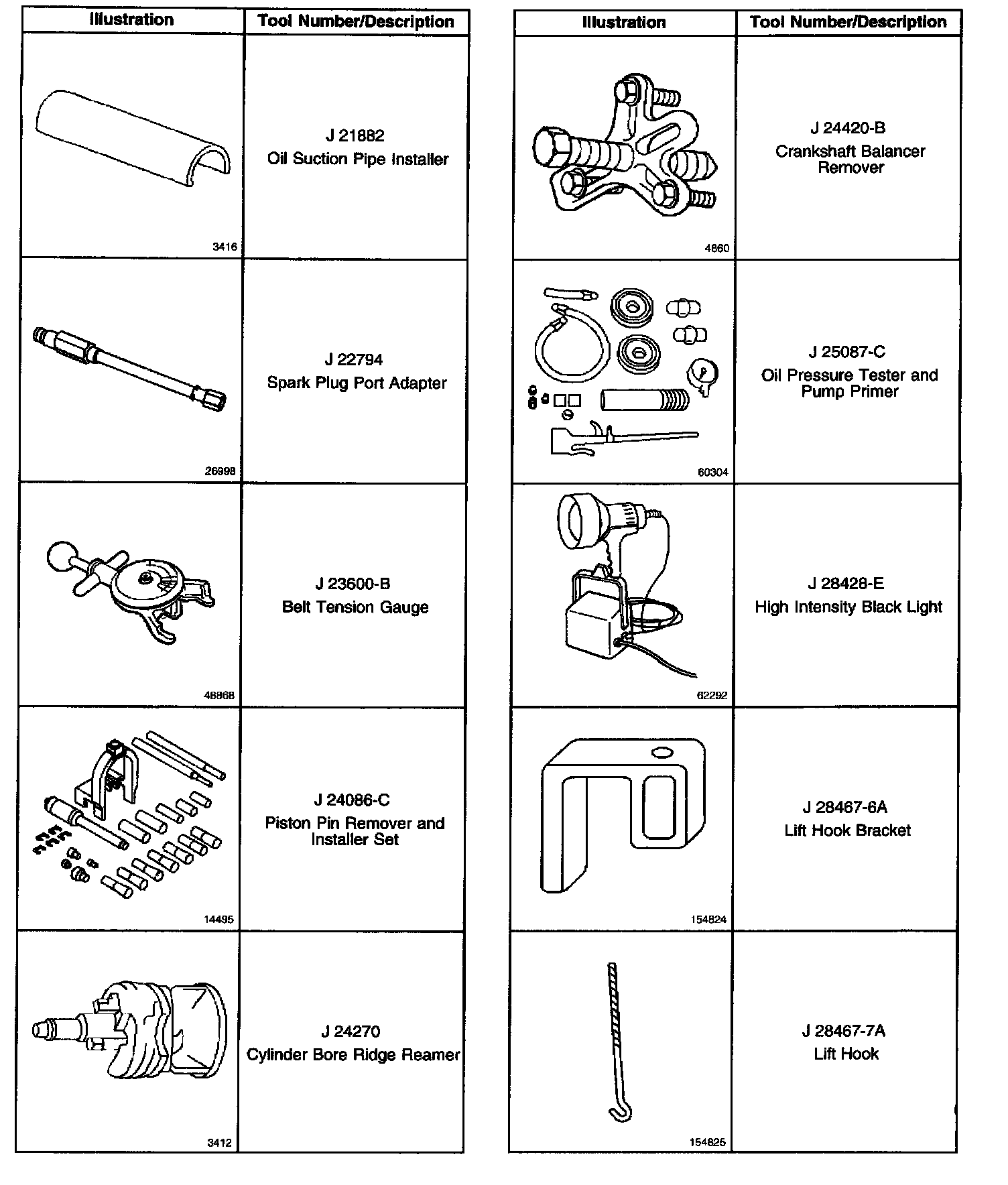 | Illustration | Tool Number/Description |
|---|---|
| 3416 | J 21882 Oil Suction Pipe Installer |
| 26998 | J 22794 Spark Plug Port Adapter |
| 48868 | J 23600-B Belt Tension Gauge |
| 14495 | J 24086-C Piston Pin Remover and Installer Set |
| 3412 | J 24270 Cylinder Bore Ridge Reamer |

| Illustration | Tool Number/Description |
|---|---|
| 4860 | J 24420-B Crankshaft Balancer Remover |
| 60304 | J 25087-C Oil Pressure Tester and Pump Primer |
| 62292 | J 28428-E High Intensity Black Light |
| 154824 | J 28467-6A Lift Hook Bracket |
| 154825 | J 28467-7A Lift Hook |