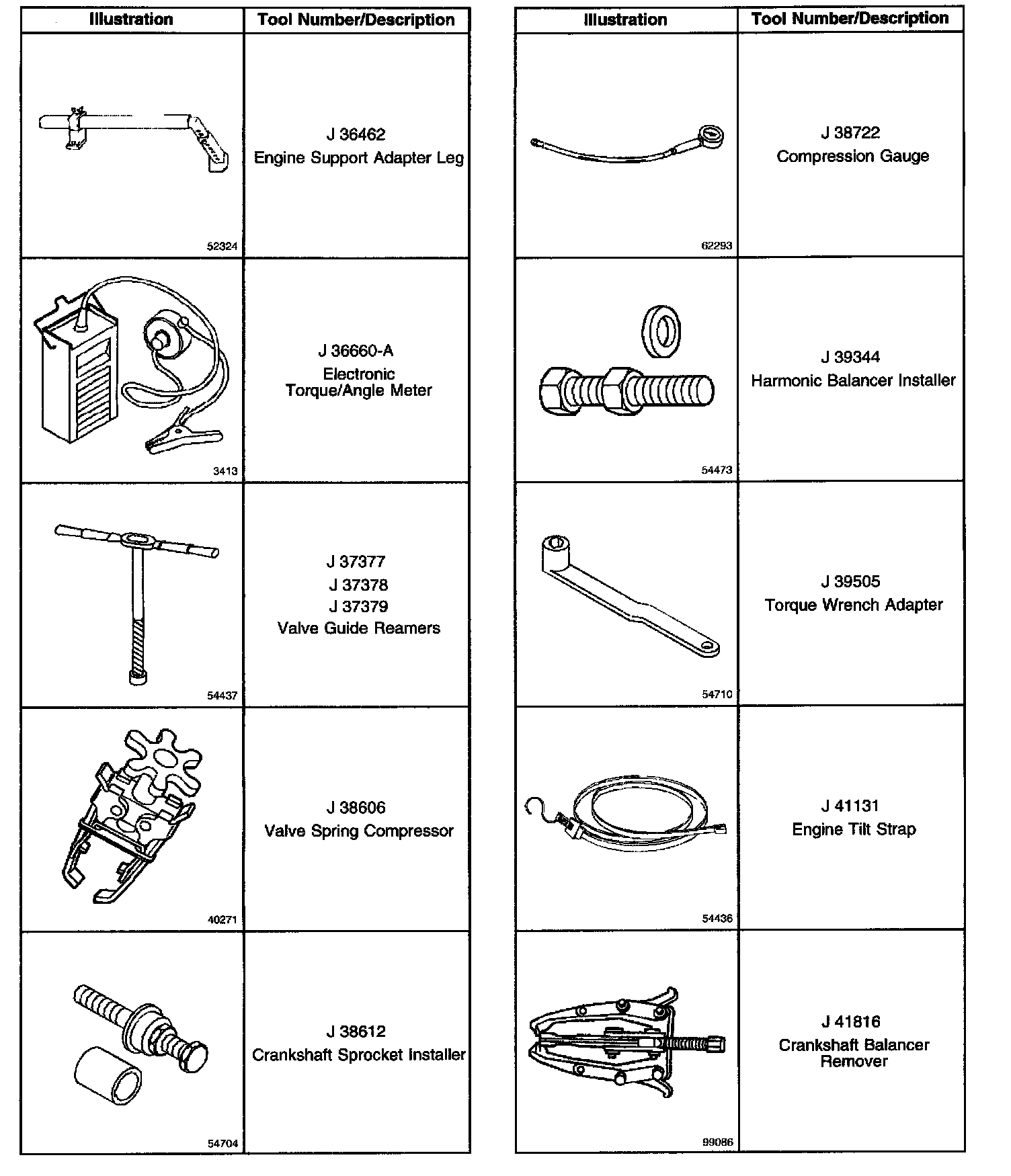 | Illustration | Tool Number/Description |
|---|---|
| 52324 | J 36462 Engine Support Adapter Leg |
| 3413 | J 36660-A Electronic Torque/Angle Meter |
| 54437 | J 37377 J 37378 J 37379 Valve Guide Reamers |
| 40271 | J 38606 Valve Spring Compressor |
| 54704 | J 38612 Crankshaft Sprocket Installer |

| Illustration | Tool Number/Description |
|---|---|
| 62293 | J 38722 Compression Gauge |
| 54473 | J 39344 Harmonic Balancer Installer |
| 54710 | J 39505 Torque Wrench Adapter |
| 54436 | J 41131 Engine Tilt Strap |
| 99086 | J 41816 Crankshaft Balancer Remover |