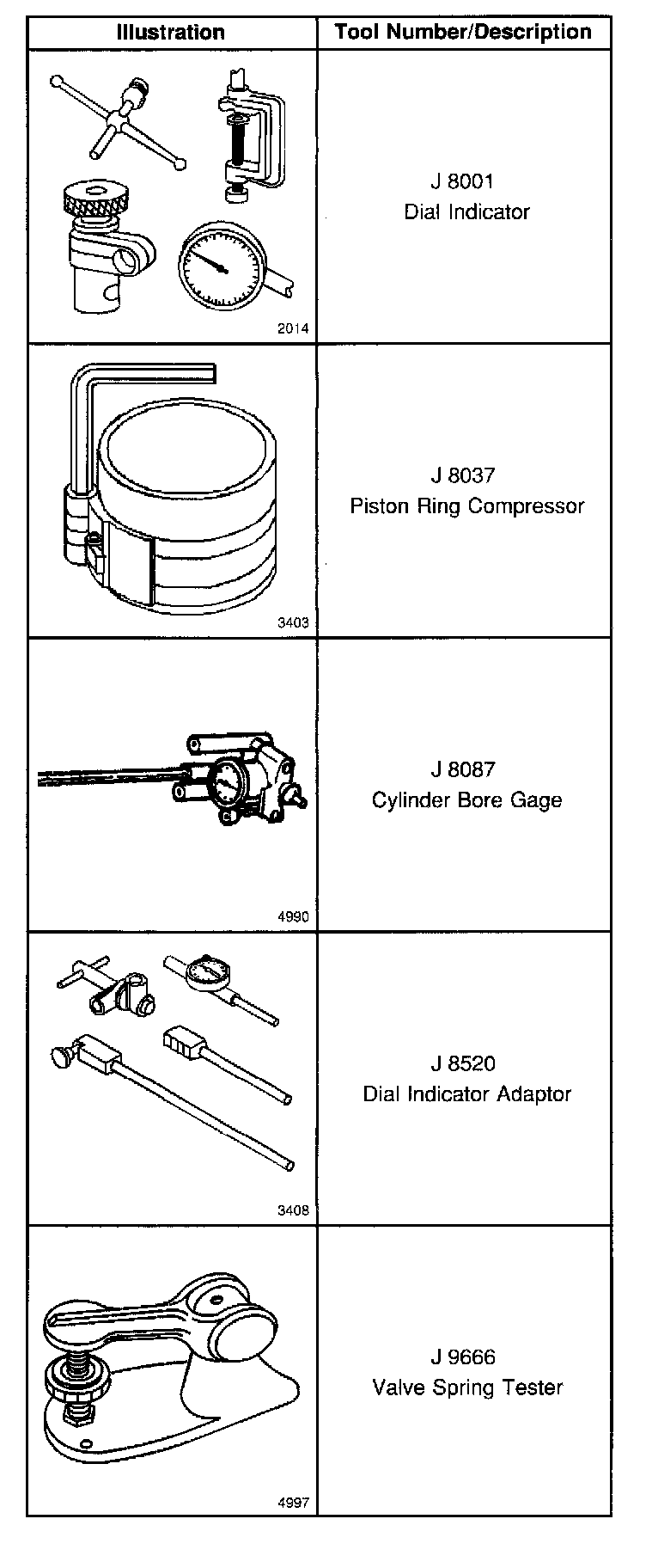 | Illustration | Tool Number/Description |
|---|---|
| 2014 | J 8001 Dial Indicator |
| 3403 | J 8037 Piston Ring Compressor |
| 4990 | J 8087 Cylinder Bore Gage |
| 3408 | J 8520 Dial Indicator Adaptor |
| 4997 | J 9666 Valve Spring Tester |