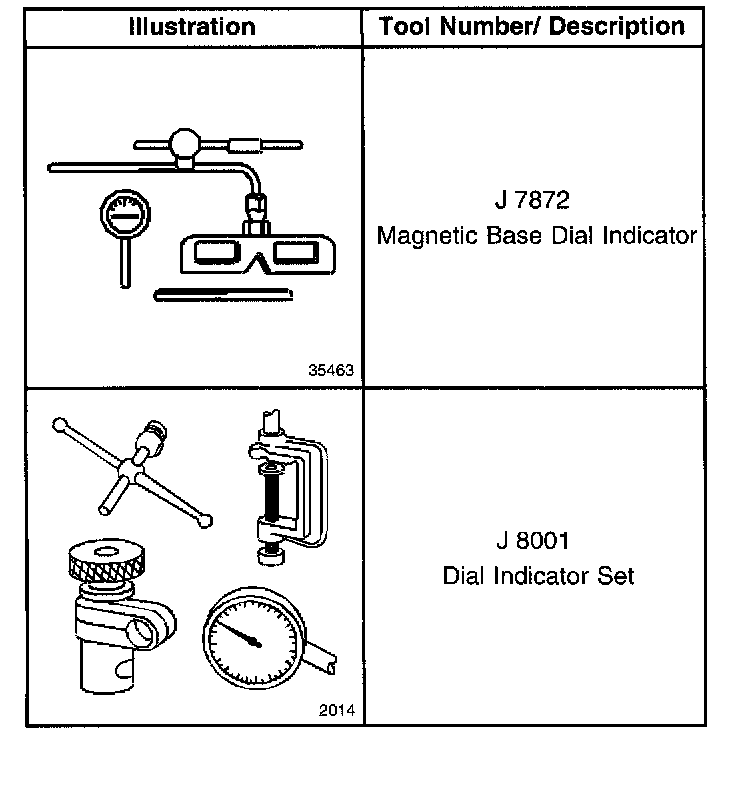 | Illustration | Tool Number/ Description |
|---|---|
| 35463 | J 7872 Magnetic Base Dial Indicator |
| 2014 | J 8001 Dial Indicator Set |