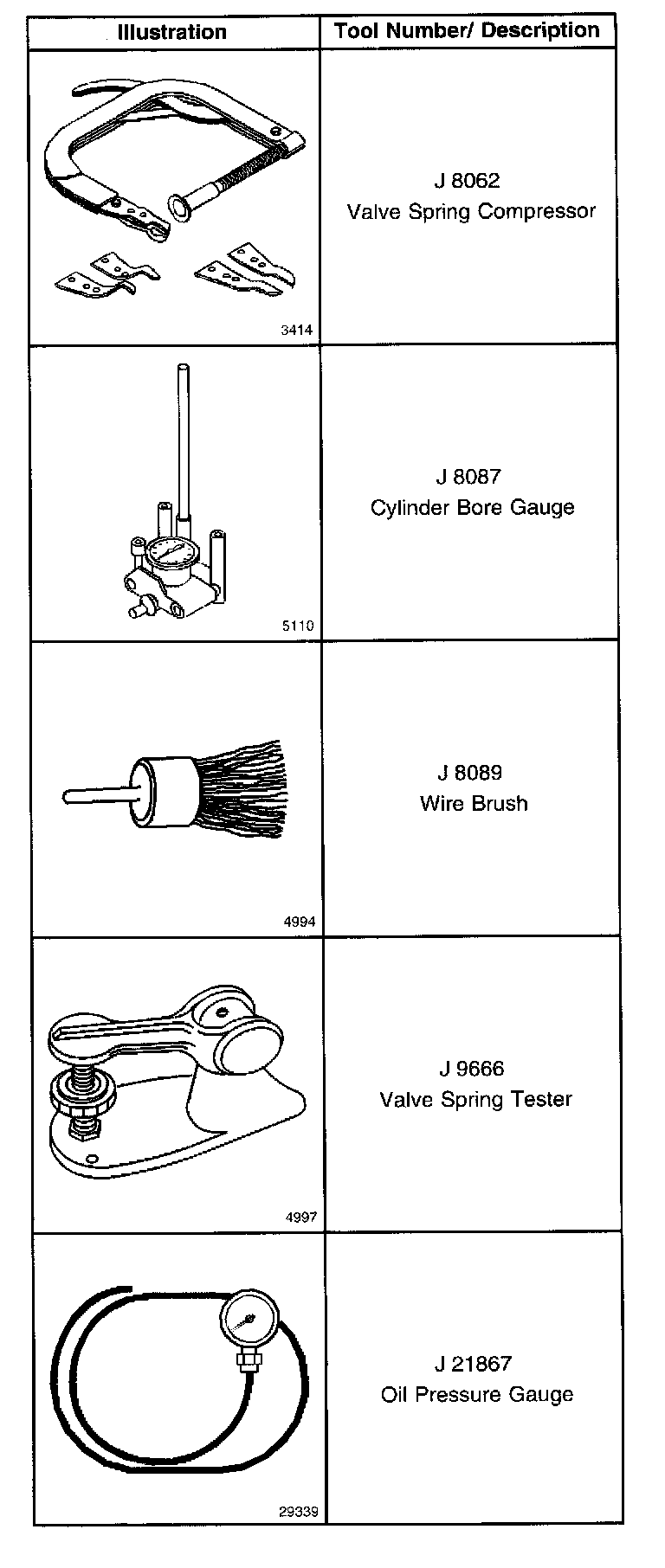 | Illustration | Tool Number/ Description |
|---|---|
| 3414 | J 8062 Valve Spring Compressor |
| 5110 | J 8087 Cylinder Bore Gauge |
| 4994 | J 8089 Wire Brush |
| 4997 | J 9666 Valve Spring Tester |
| 29339 | J 21867 Oil Pressure Gauge |