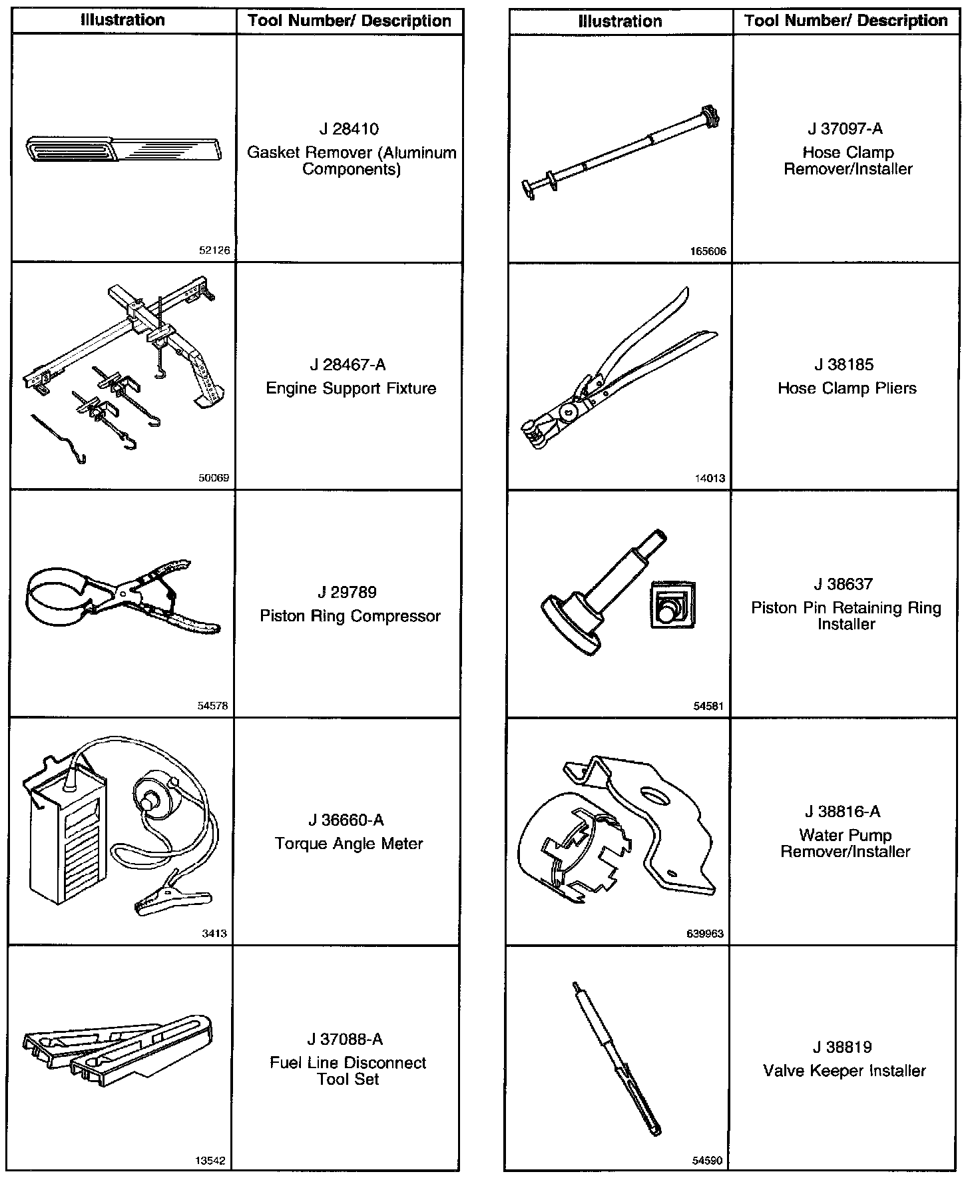 | Illustration | Tool Number/ Description |
|---|---|
| 52126 | J 28410 Gasket Remover (Aluminum Components) |
| 50069 | J 28467-A Engine Support Fixture |
| 54578 | J 29789 Piston Ring Compressor |
| 3413 | J 36660-A Torque Angle Meter |
| 13542 | J 37088-A Fuel Line Disconnect Tool Set |

| Illustration | Tool Number/ Description |
|---|---|
| 165606 | J 37097-A Hose Clamp Remover/Installer |
| 14013 | J 38185 Hose Clamp Pliers |
| 54581 | J 38637 Piston Pin Retaining Ring Installer |
| 639963 | J 38816-A Water Pump Remover/Installer |
| 54590 | J 38819 Valve Keeper Installer |