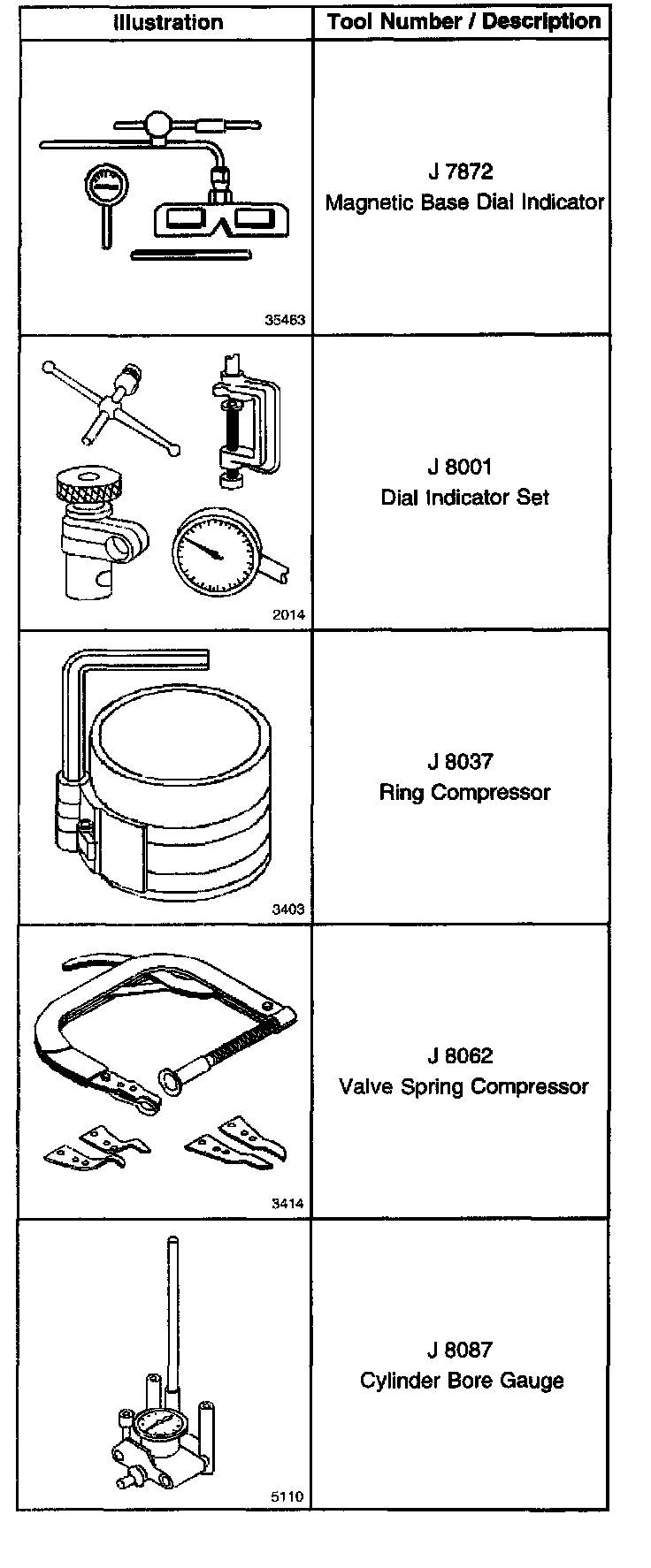 | Illustration | Tool Number / Description |
|---|---|
| 35463 | J 7872 Magnetic Base Dial Indicator |
| 2014 | J 8001 Dial Indicator Set |
| 3403 | J 8037 Ring Compressor |
| 3414 | J 8062 Valve Spring Compressor |
| 5110 | J 8087 Cylinder Bore Gauge |