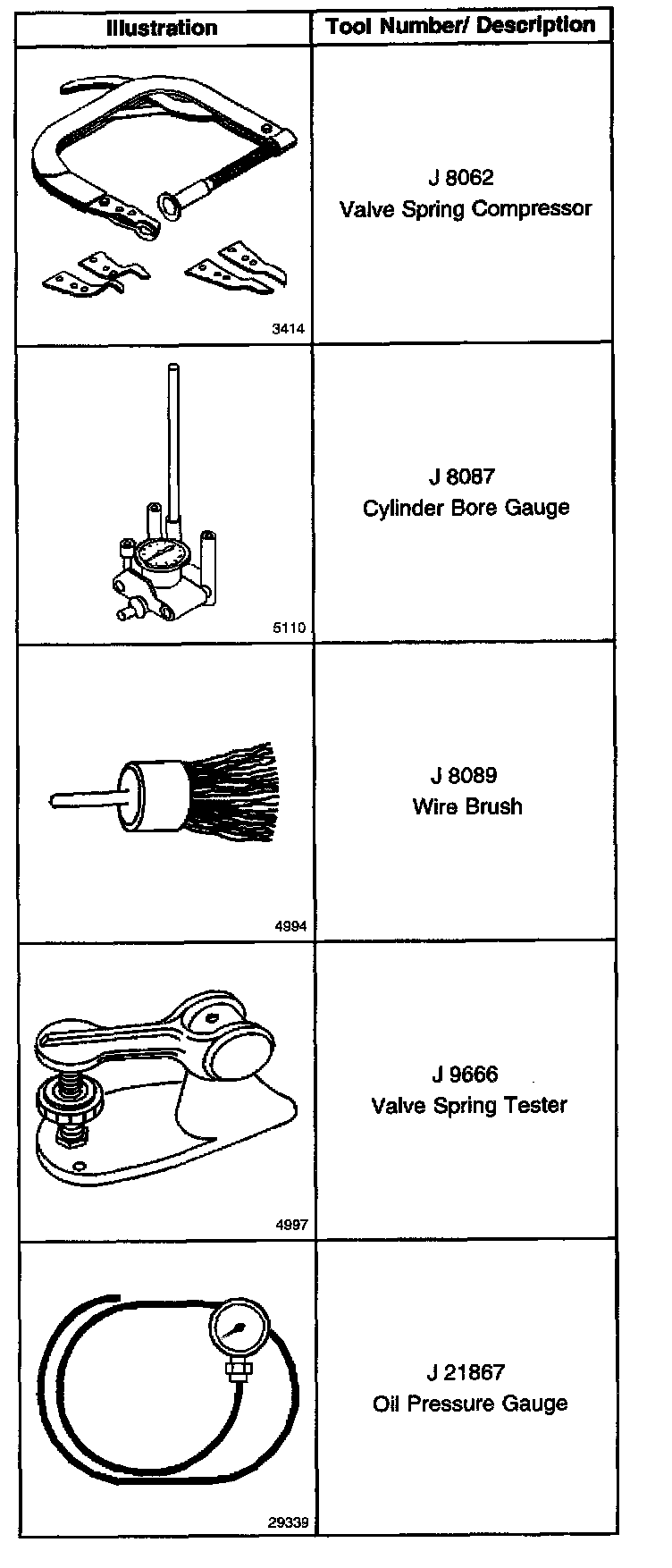 | Illustration | Tool Number/ Description |
|---|---|
| 3414 | J 8062 Valve Spring Compressor |
| 5110 | J 8087 Cylinder Bore Gauge |
| 4994 | J 8089 Wire Brush |
| 4997 | J 9666 Valve Spring Tester |
| 29339 | J 21867 Oil Pressure Gauge |