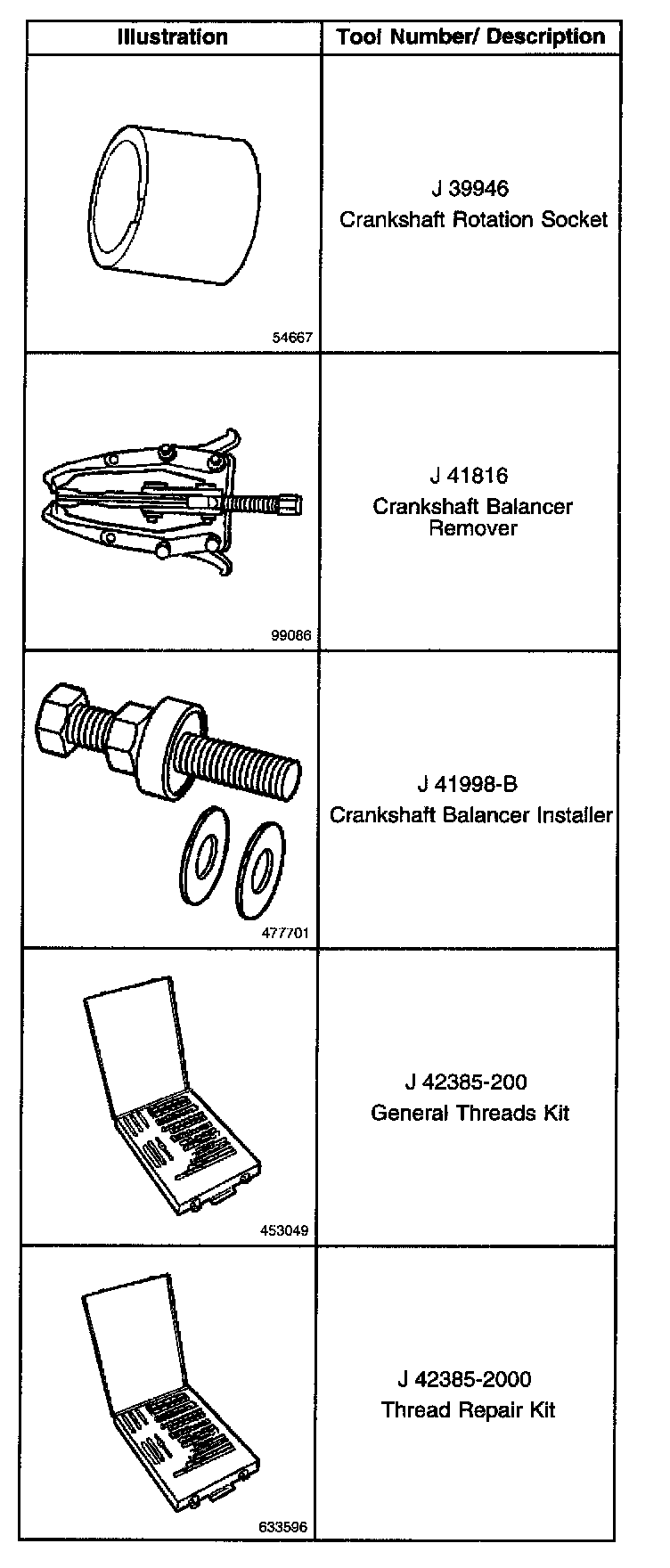 | Illustration | Tool Number/ Description |
|---|---|
| 54667 | J 39946 Crankshaft Rotation Socket |
| 99086 | J 41816 Crankshaft Balancer Remover |
| 477701 | J 41998-B Crankshaft Balancer Installer |
| 453049 | J 42385-200 General Threads Kit |
| 633596 | J 42385-2000 Thread Repair Kit |