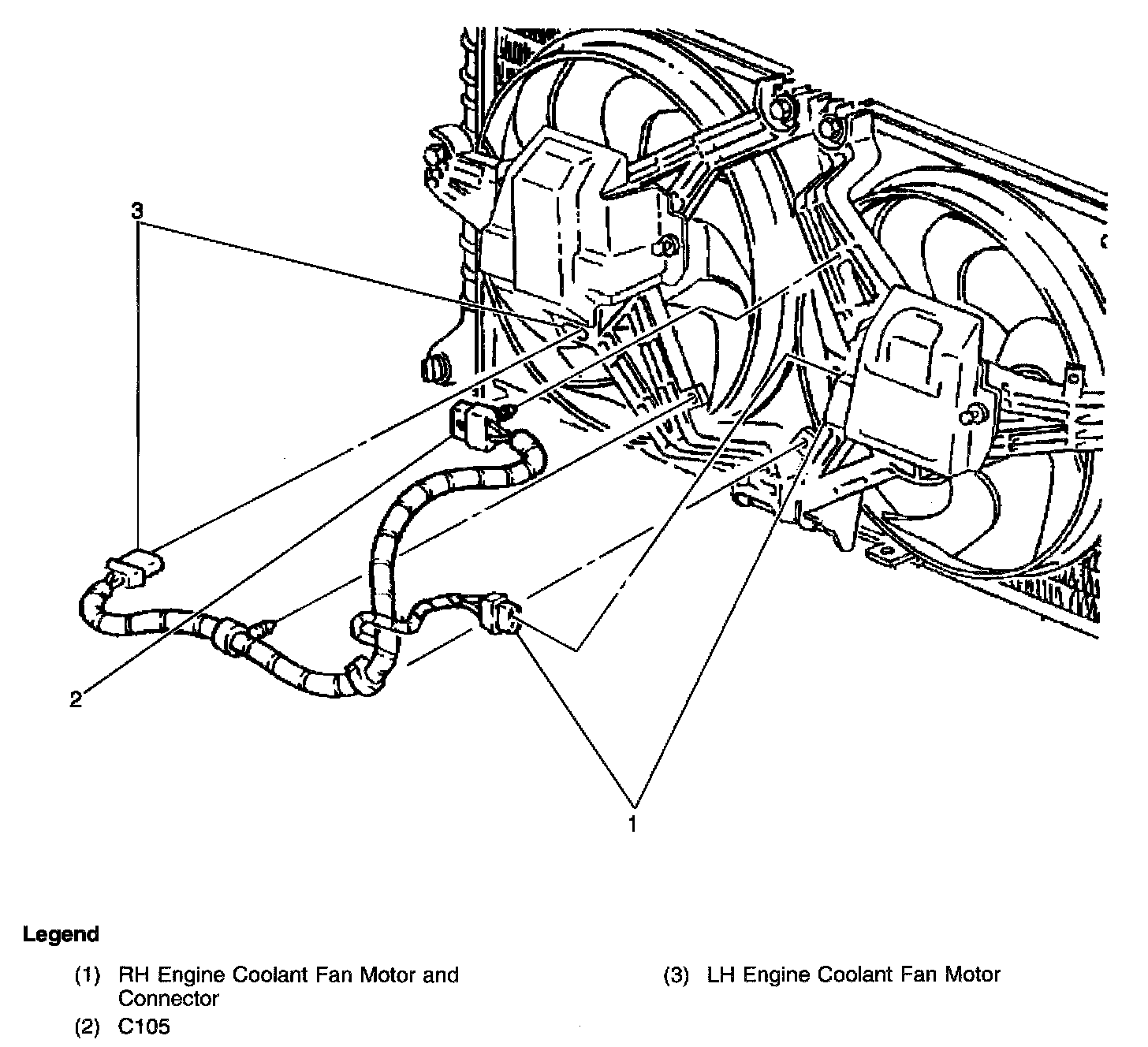 3

2

1

Legend

(1) RH Engine Coolant Fan Motor and Connector

(2) C105

(3) LH Engine Coolant Fan Motor