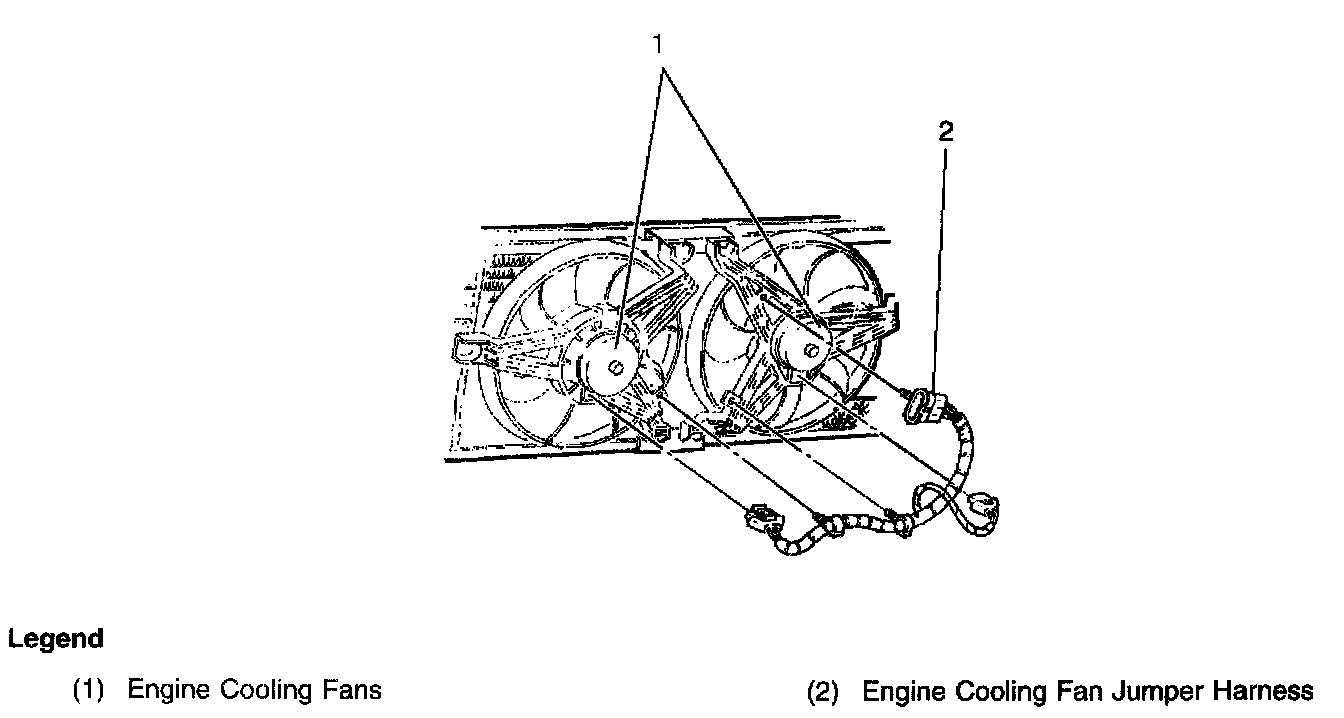 1

2

Legend

(1) Engine Cooling Fans

(2) Engine Cooling Fan Jumper Harness