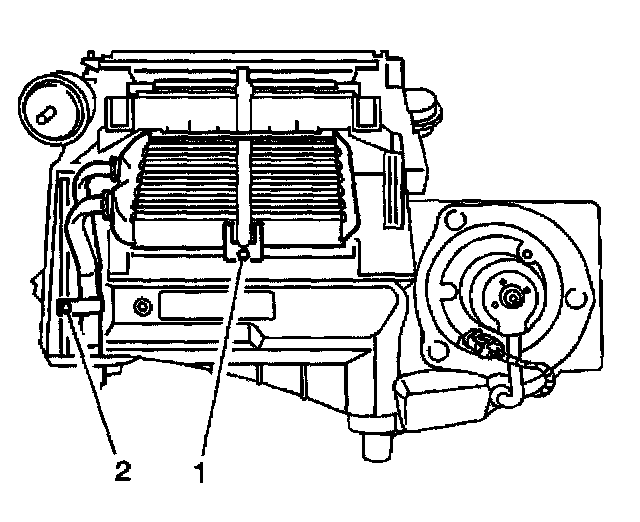 2
1