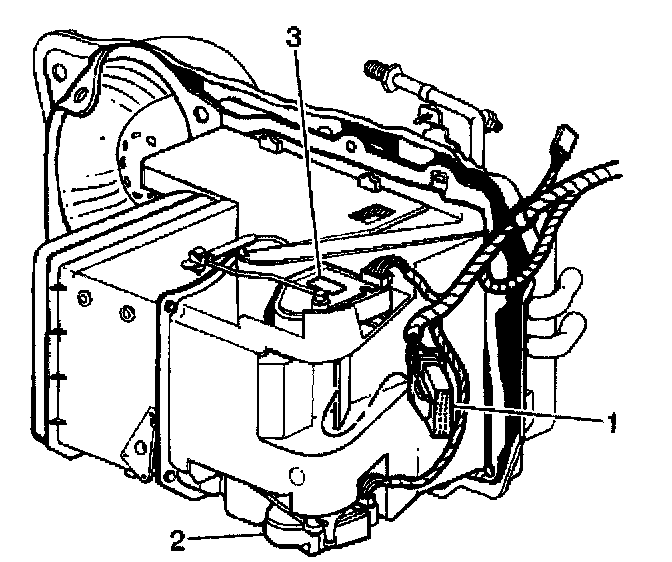 3

1

2