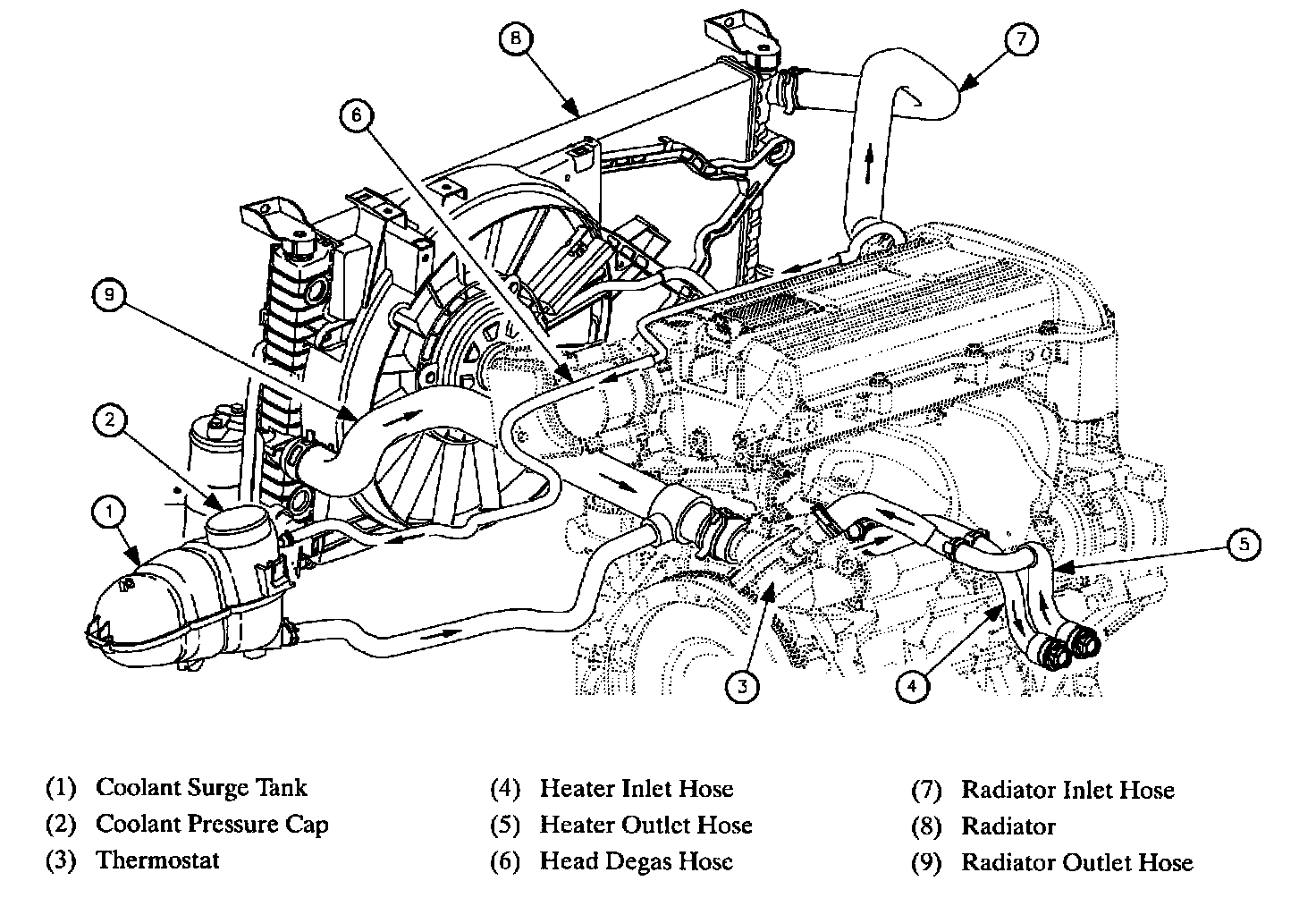 8

7

6

9

2

1

5

3

4

(1) Coolant Surge Tank
(2) Coolant Pressure Cap
(3) Thermostat

(4) Heater Inlet Hose
(5) Heater Outlet Hose
(6) Head Degas Hose

(7) Radiator Inlet Hose
(8) Radiator
(9) Radiator Outlet Hose