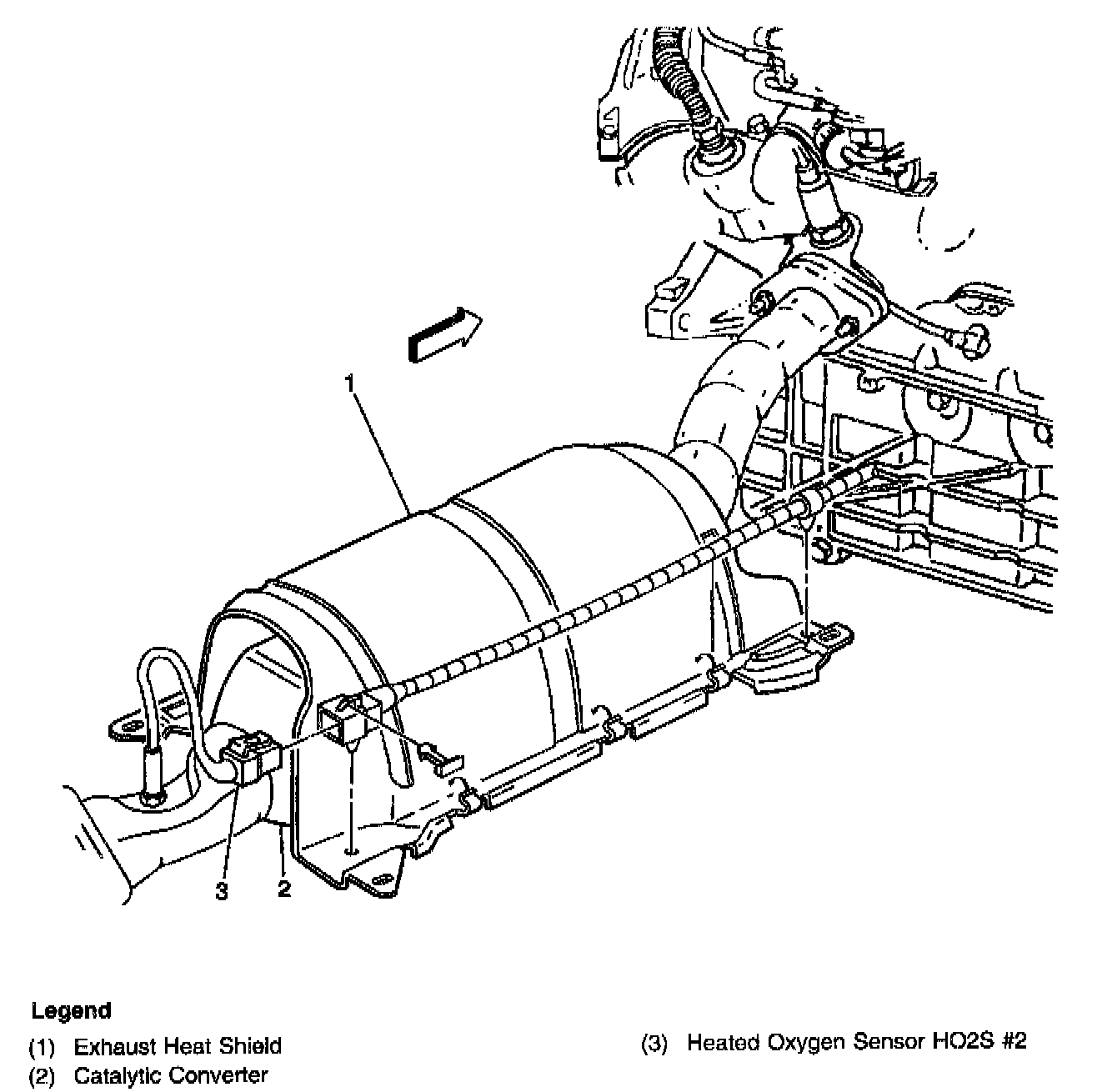 1

3 2

Legend

(1) Exhaust Heat Shield

(2) Catalytic Converter

(3) Heated Oxygen Sensor HO2S #2