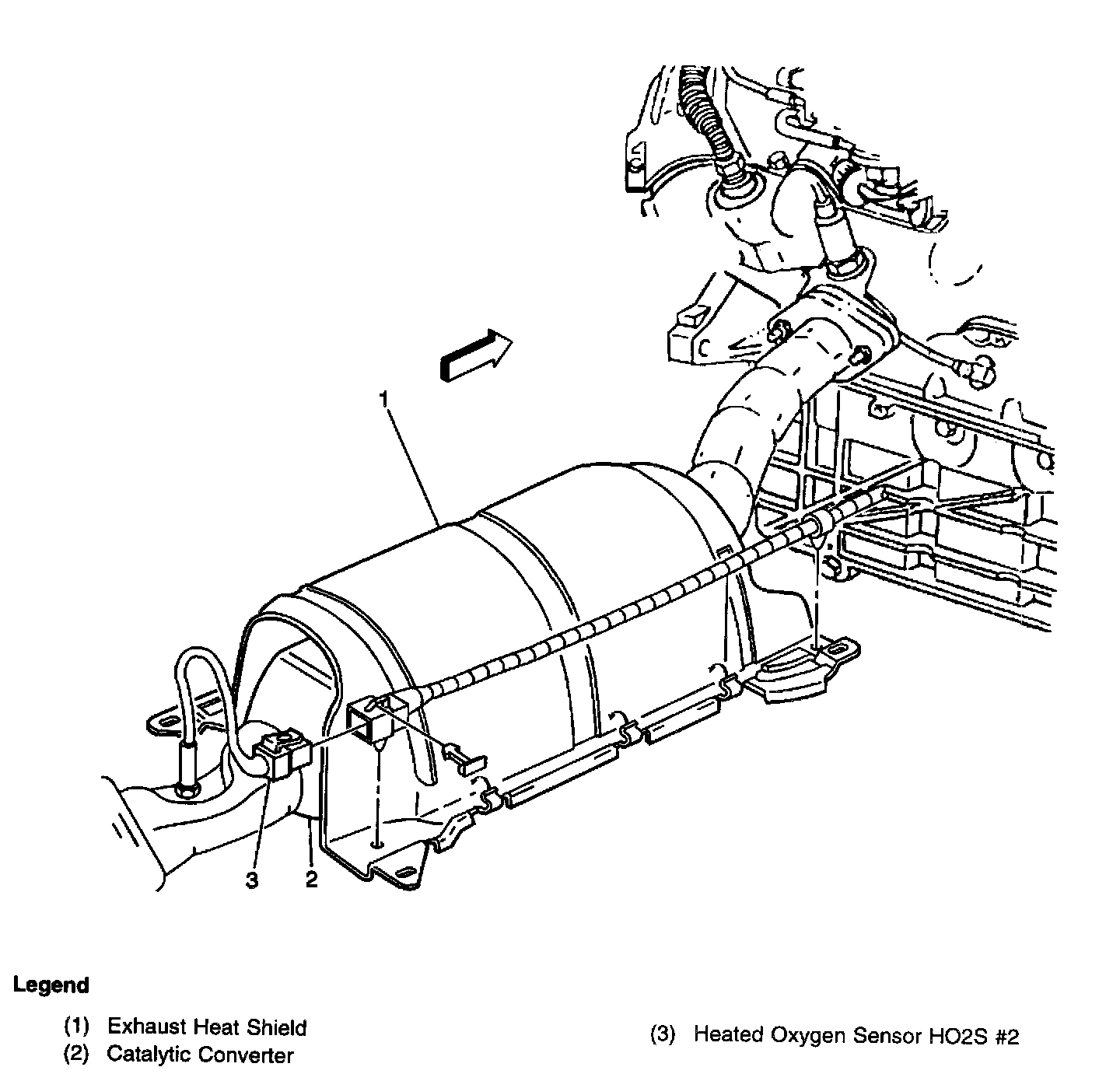 1

3 2

Legend

(1) Exhaust Heat Shield
(2) Catalytic Converter

(3) Heated Oxygen Sensor HO2S #2