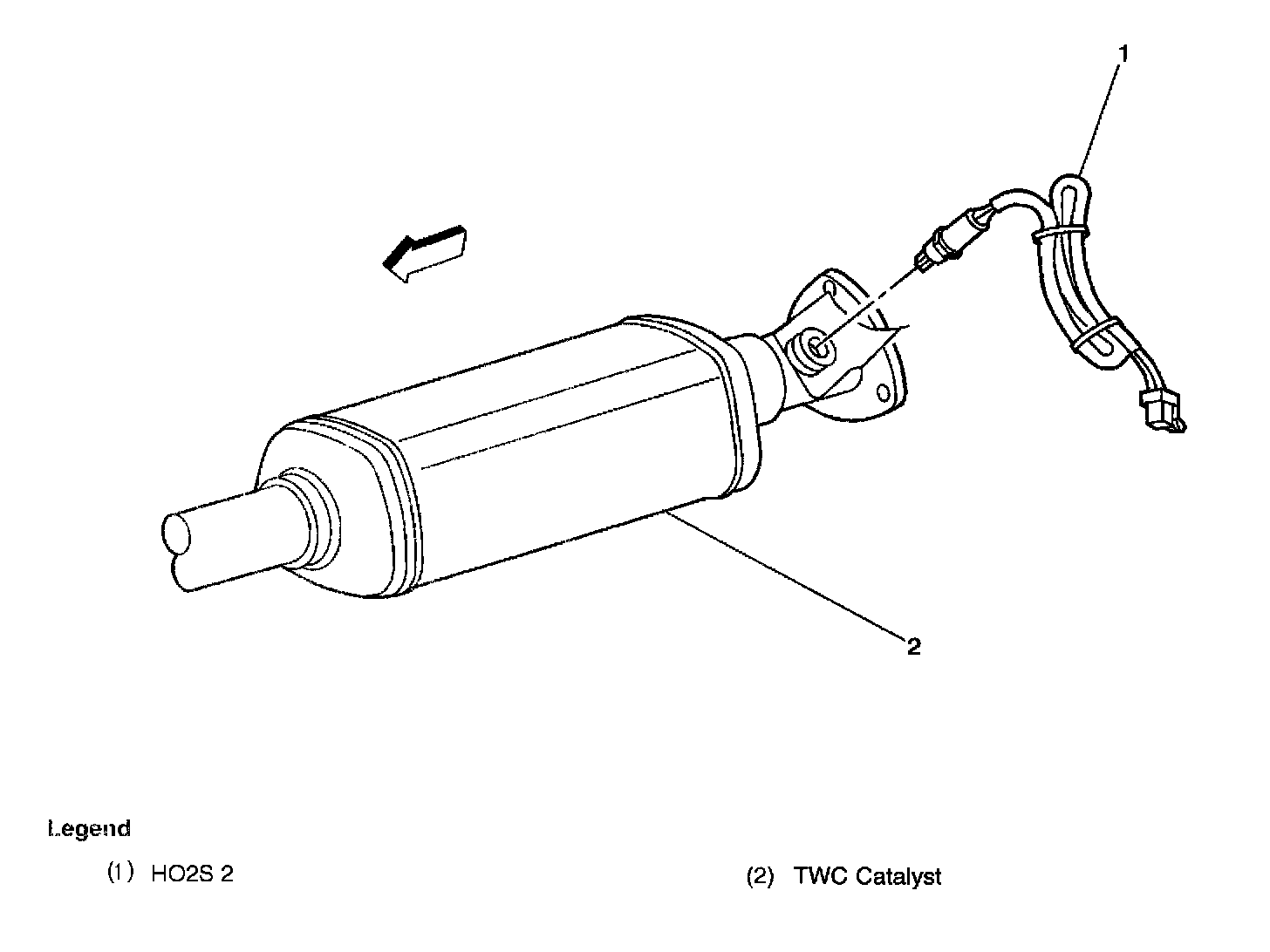 1

2

Legend

(1) HO2S 2

(2) TWC Catalyst