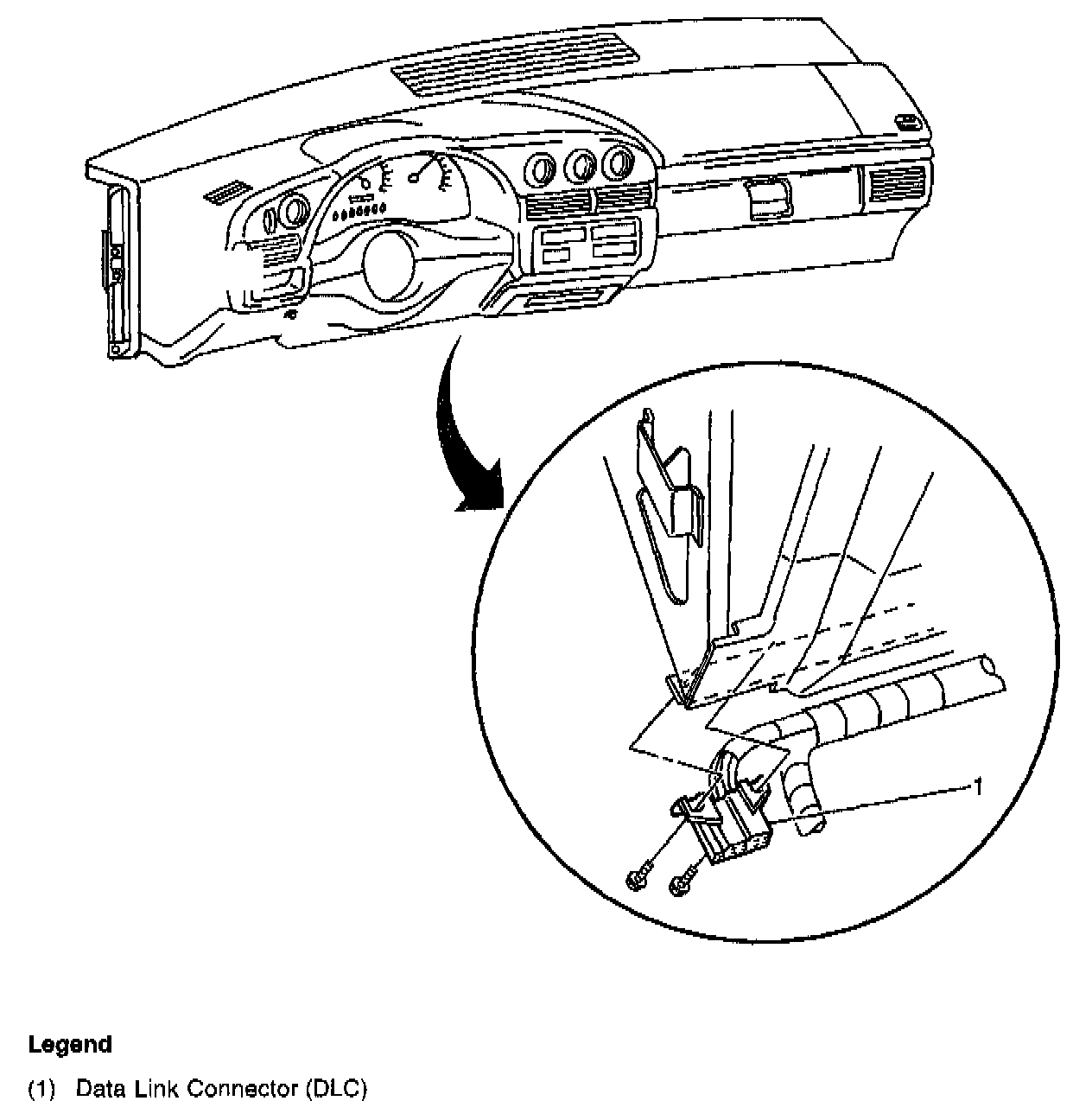 1

Legend

(1) Data Link Connector (DLC)