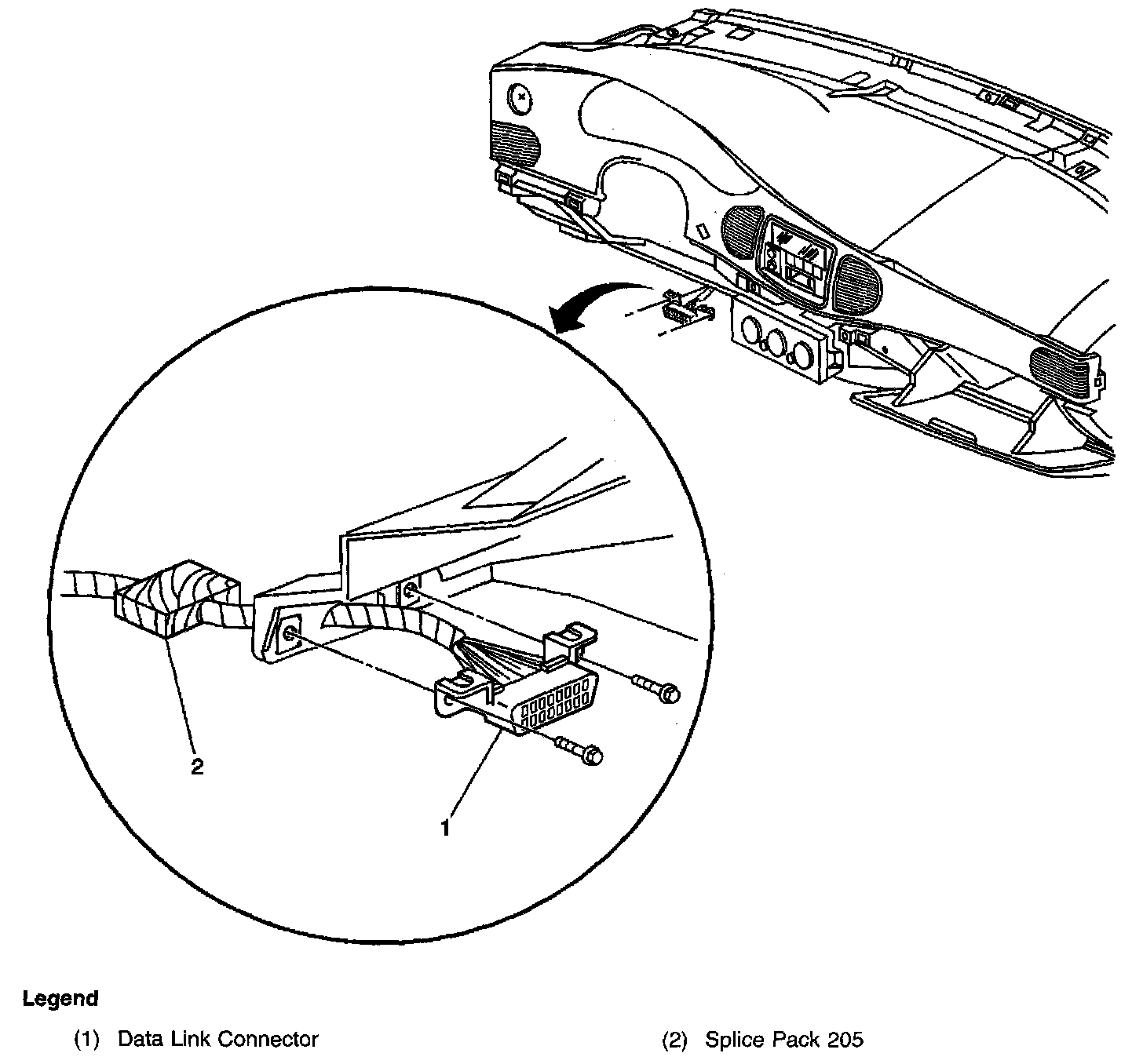 2

1

Legend

(1) Data Link Connector

(2) Splice Pack 205