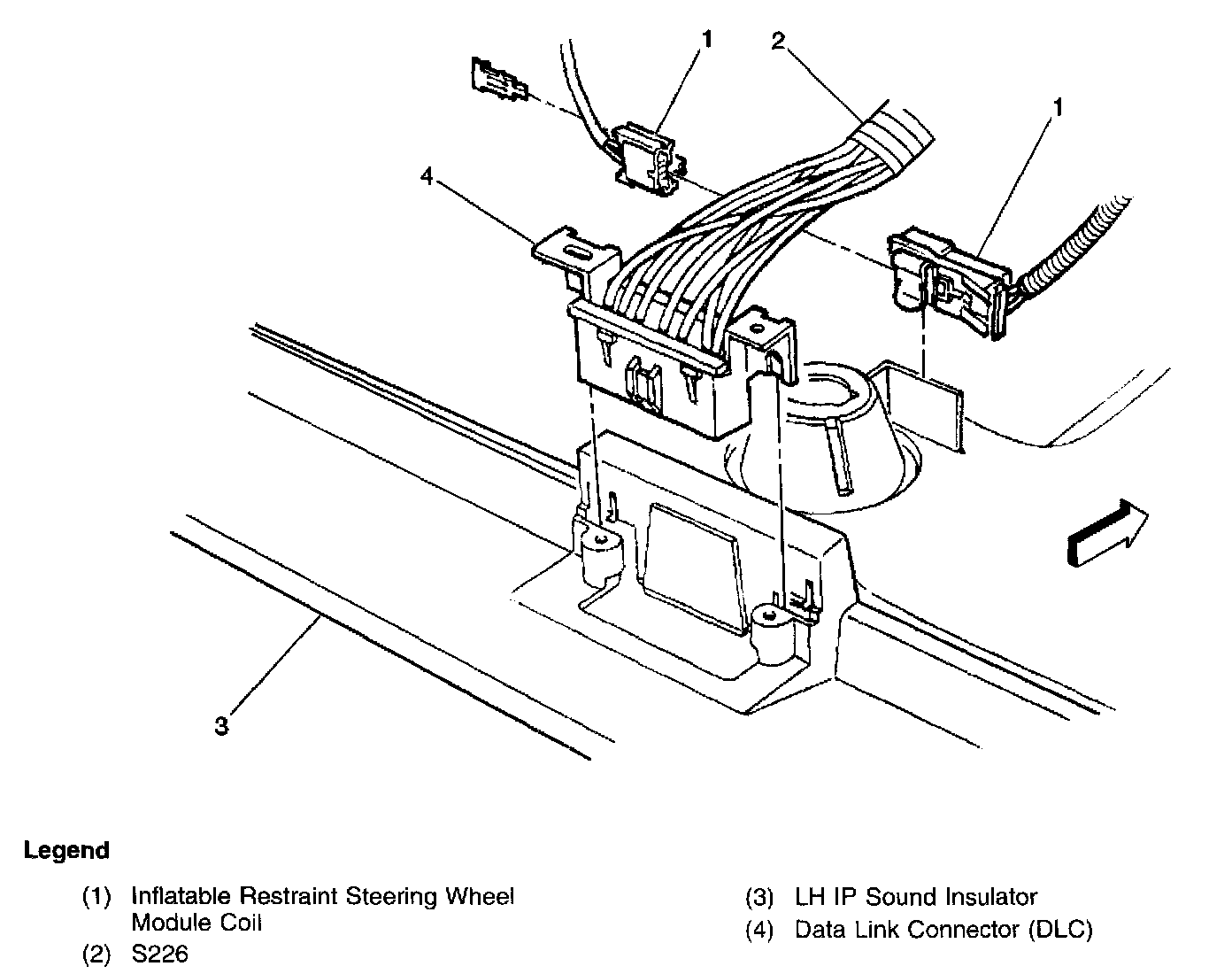 1
2
1
4
3

Legend

(1) Inflatable Restraint Steering Wheel Module Coil
(2) S226

(3) LH IP Sound Insulator
(4) Data Link Connector (DLC)