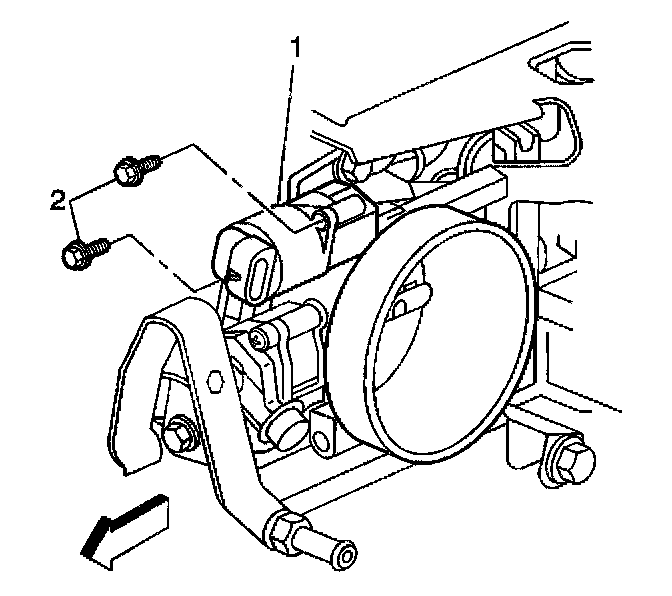 1
2