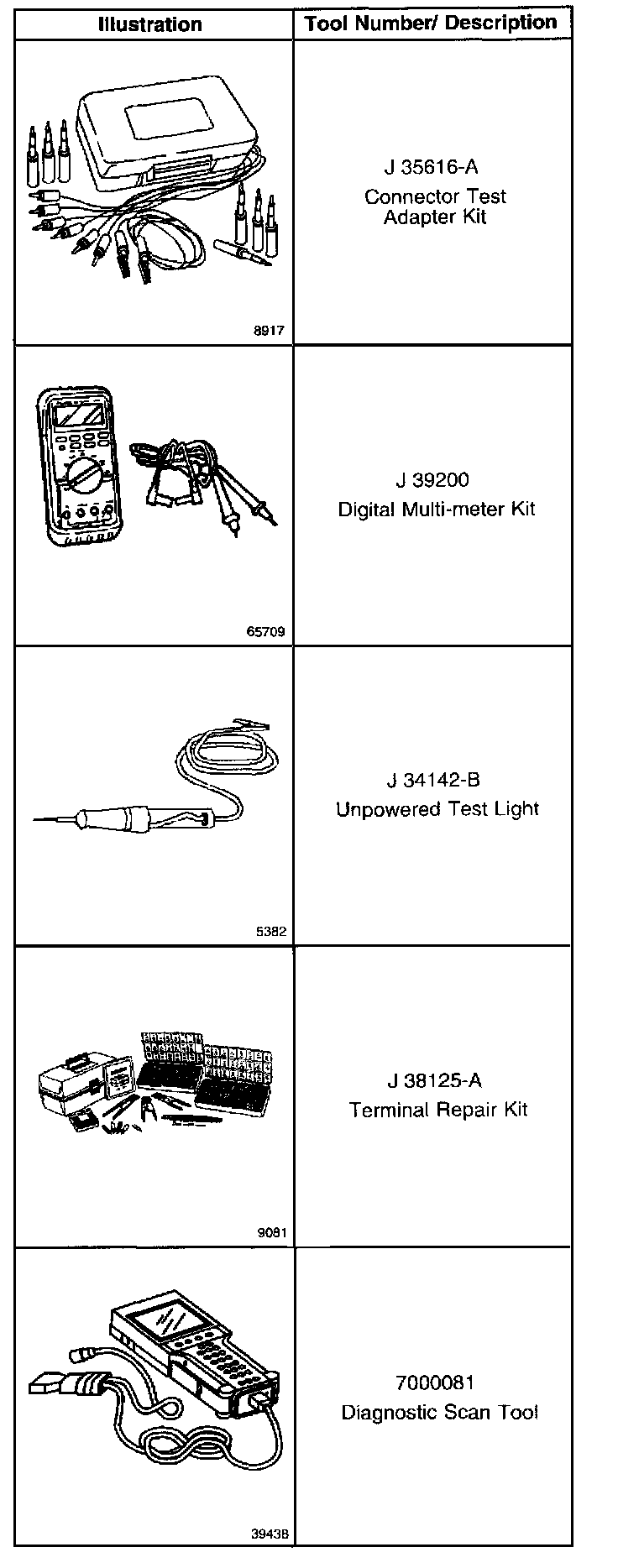 | Illustration | Tool Number/ Description |
|---|---|
| 8917 | J 35616-A Connector Test Adapter Kit |
| 65709 | J 39200 Digital Multi-meter Kit |
| 5382 | J 34142-B Unpowered Test Light |
| 9081 | J 38125-A Terminal Repair Kit |
| 39438 | 7000081 Diagnostic Scan Tool |