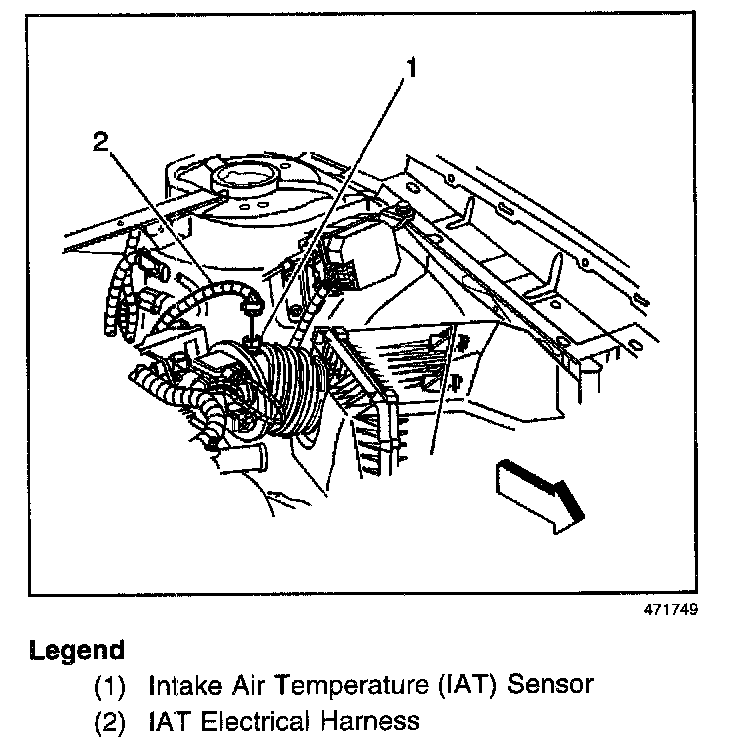 1

2

471749

Legend

(1) Intake Air Temperature (IAT) Sensor

(2) IAT Electrical Harness