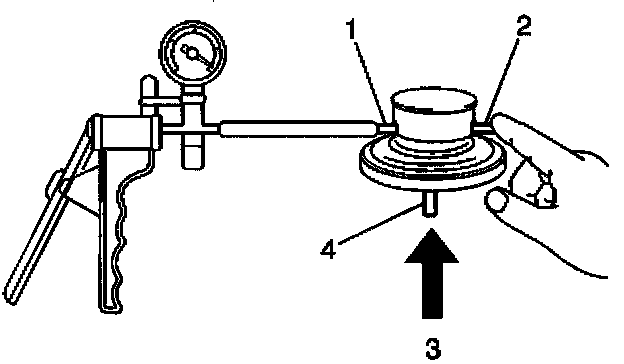 1
2
4
3