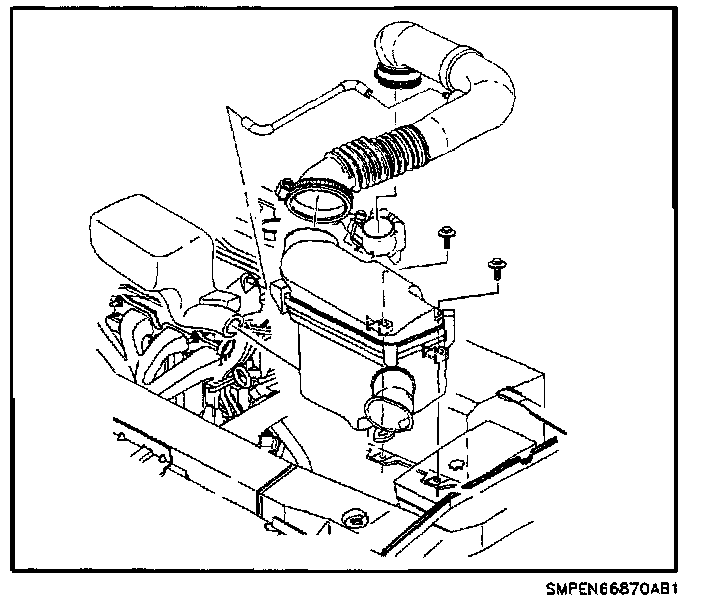 SMPEN66870AB1