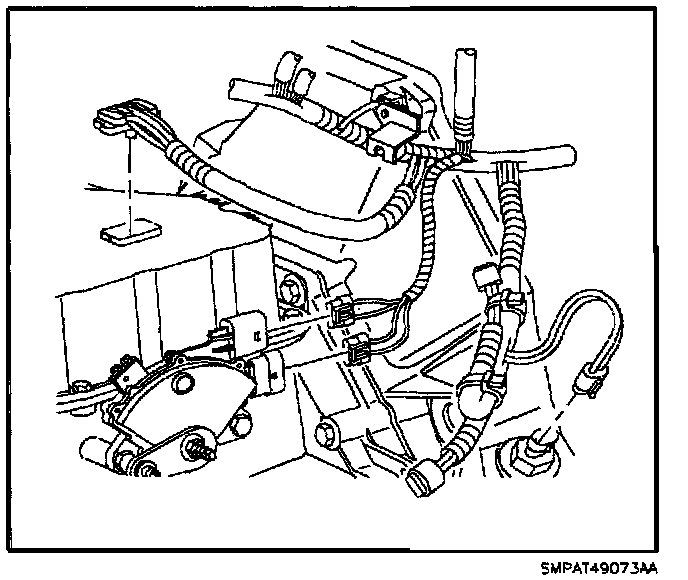 SMPAT49073AA