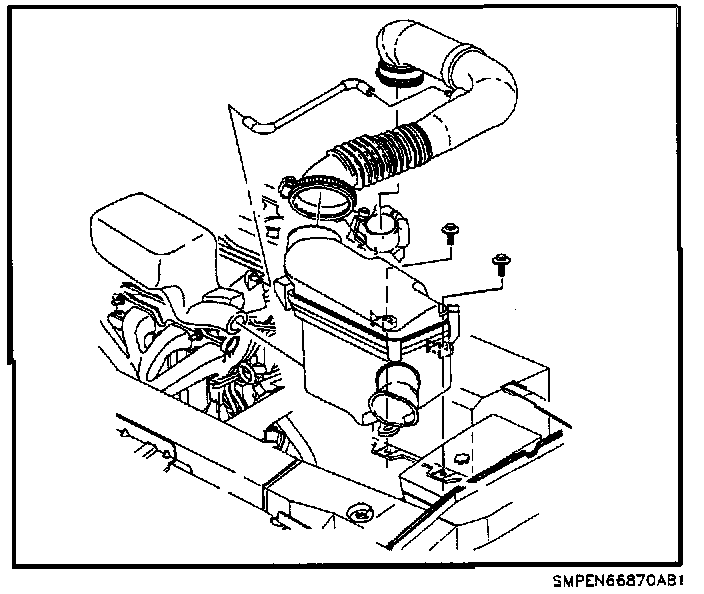 SMPEN66870AB1