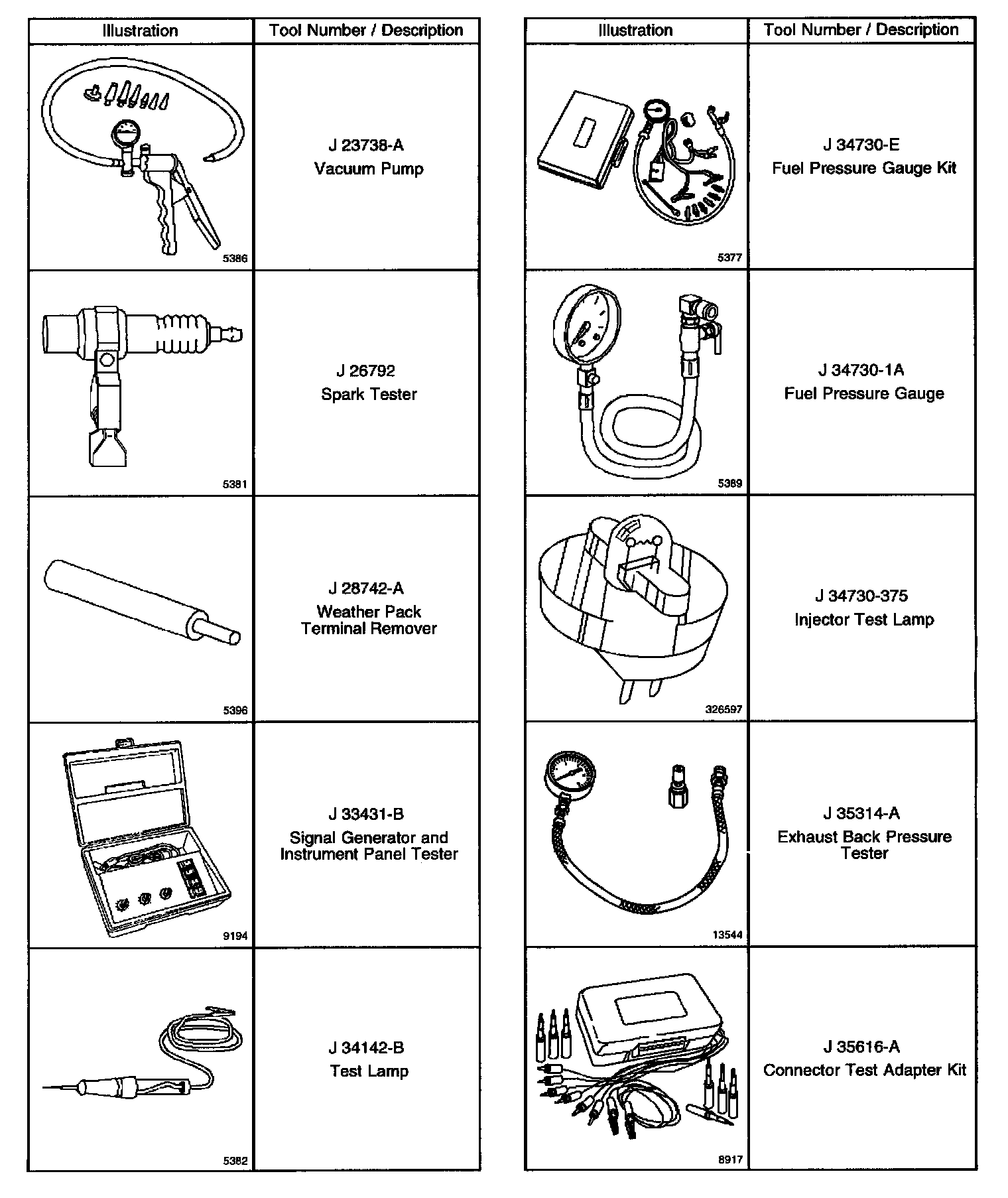 | Illustration | Tool Number / Description |
|---|---|
| 5386 | J 23738-A Vacuum Pump |
| 5381 | J 26792 Spark Tester |
| 5396 | J 28742-A Weather Pack Terminal Remover |
| 9194 | J 33431-B Signal Generator and Instrument Panel Tester |
| 5382 | J 34142-B Test Lamp |

| Illustration | Tool Number / Description |
|---|---|
| 5377 | J 34730-E Fuel Pressure Gauge Kit |
| 5389 | J 34730-1A Fuel Pressure Gauge |
| 326597 | J 34730-375 Injector Test Lamp |
| 13544 | J 35314-A Exhaust Back Pressure Tester |
| 8917 | J 35616-A Connector Test Adapter Kit |