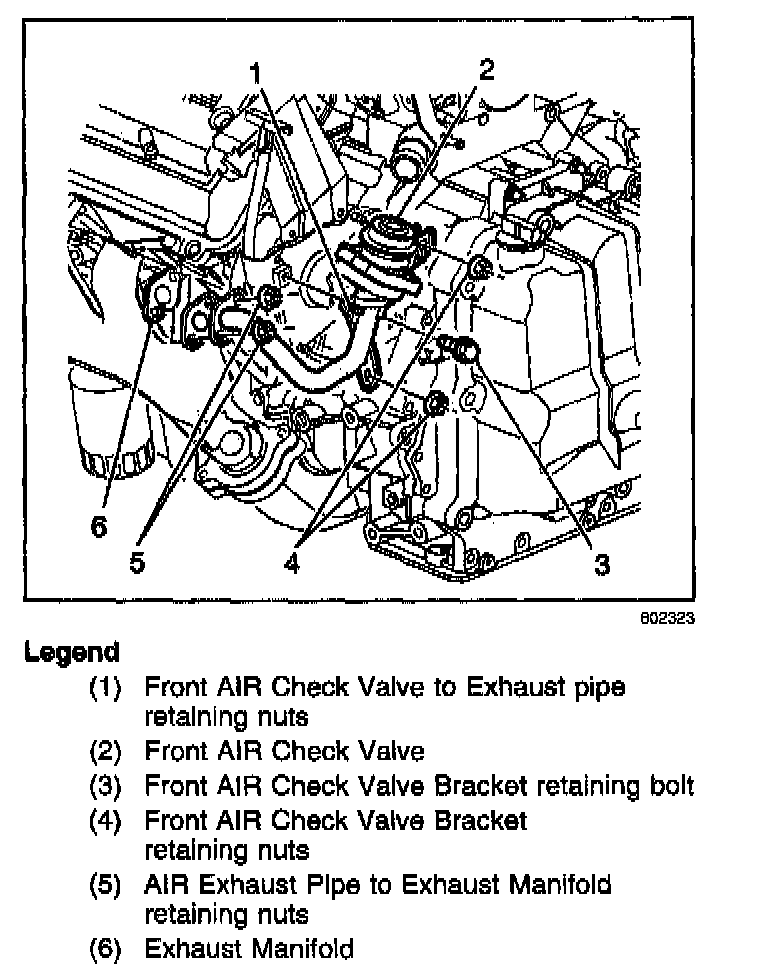 1
2
6
5
4
3
602323

Legend

(1) Front AIR Check Valve to Exhaust pipe retaining nuts

(2) Front AIR Check Valve

(3) Front AIR Check Valve Bracket retaining bolt

(4) Front AIR Check Valve Bracket retaining nuts

(5) AIR Exhaust Pipe to Exhaust Manifold retaining nuts

(6) Exhaust Manifold