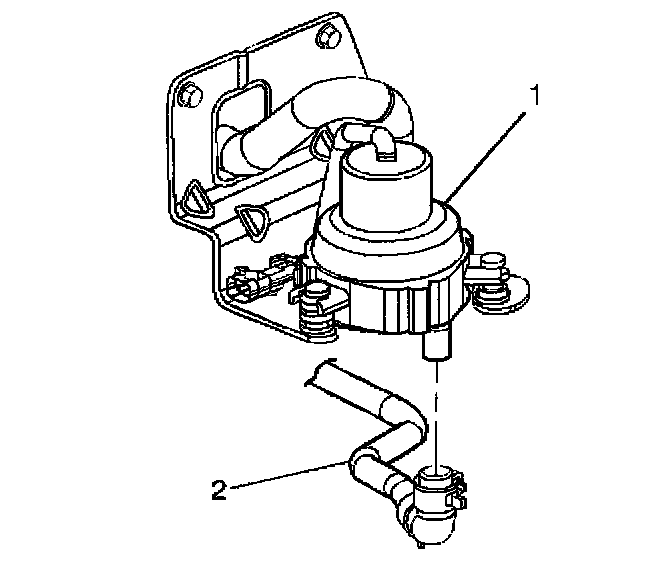 1

2