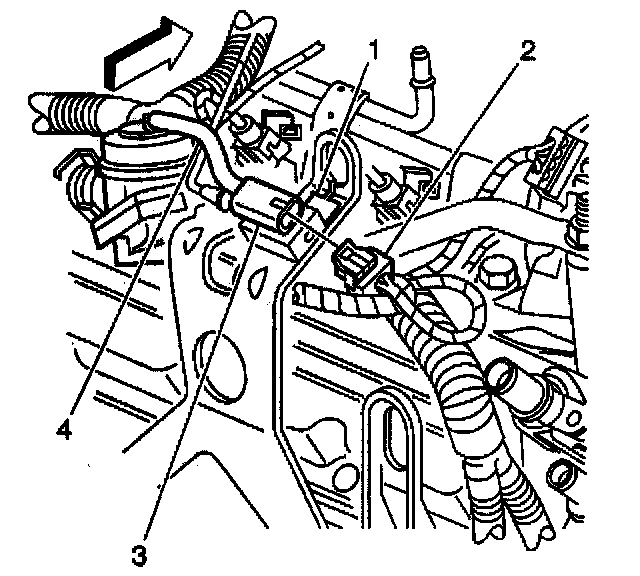 1
2
4
3