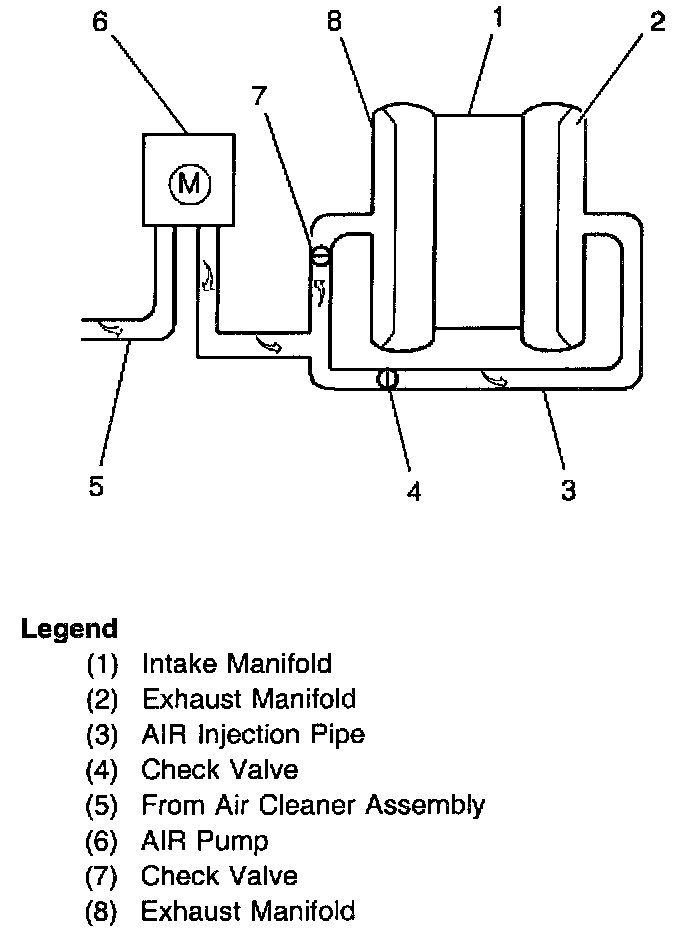 6
8
1
2
7
M
5
4
3

Legend
(1) Intake Manifold
(2) Exhaust Manifold
(3) AIR Injection Pipe
(4) Check Valve
(5) From Air Cleaner Assembly
(6) AIR Pump
(7) Check Valve
(8) Exhaust Manifold