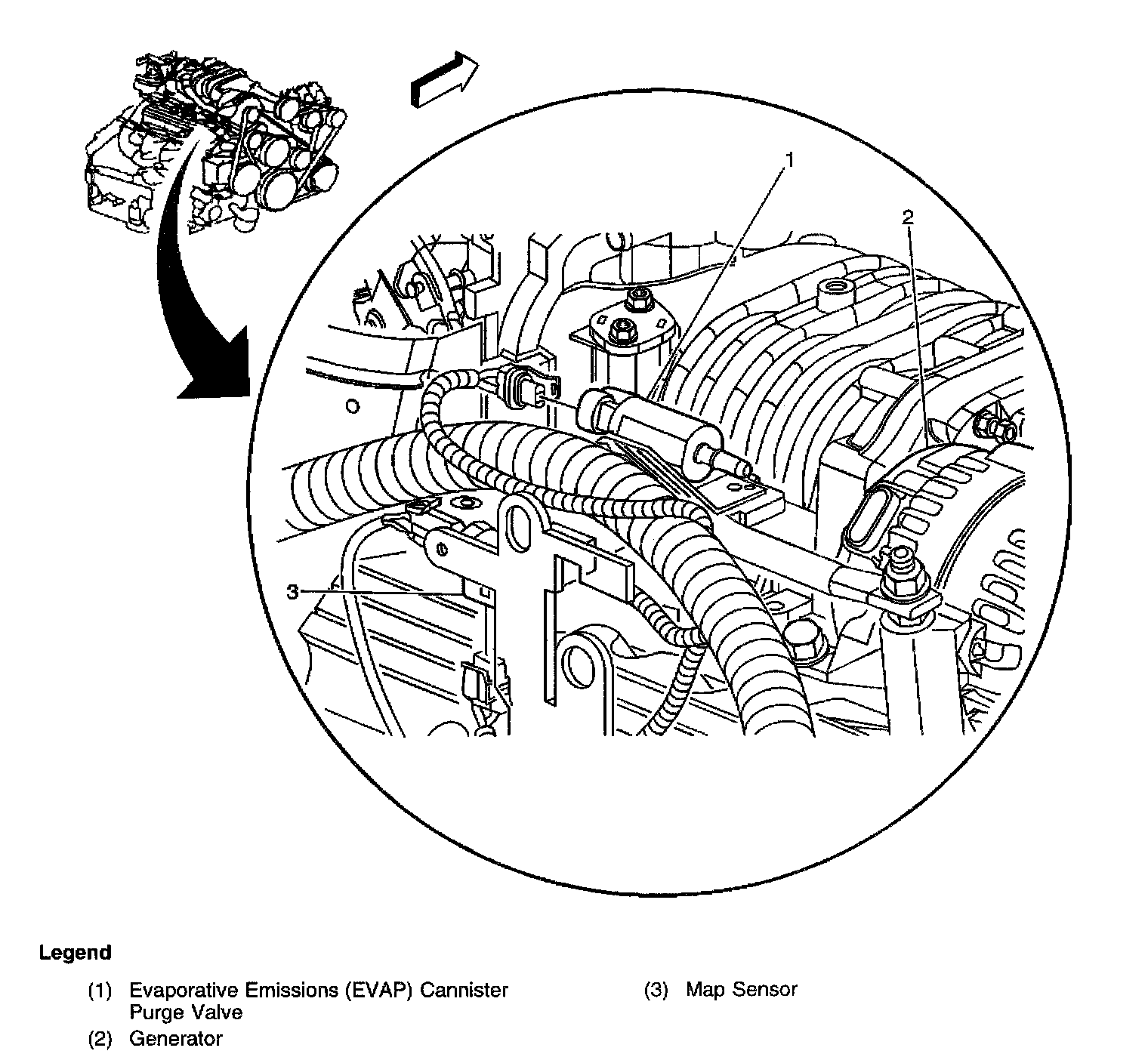 1

2

3

Legend

(1) Evaporative Emissions (EVAP) Cannister Purge Valve

(2) Generator

(3) Map Sensor