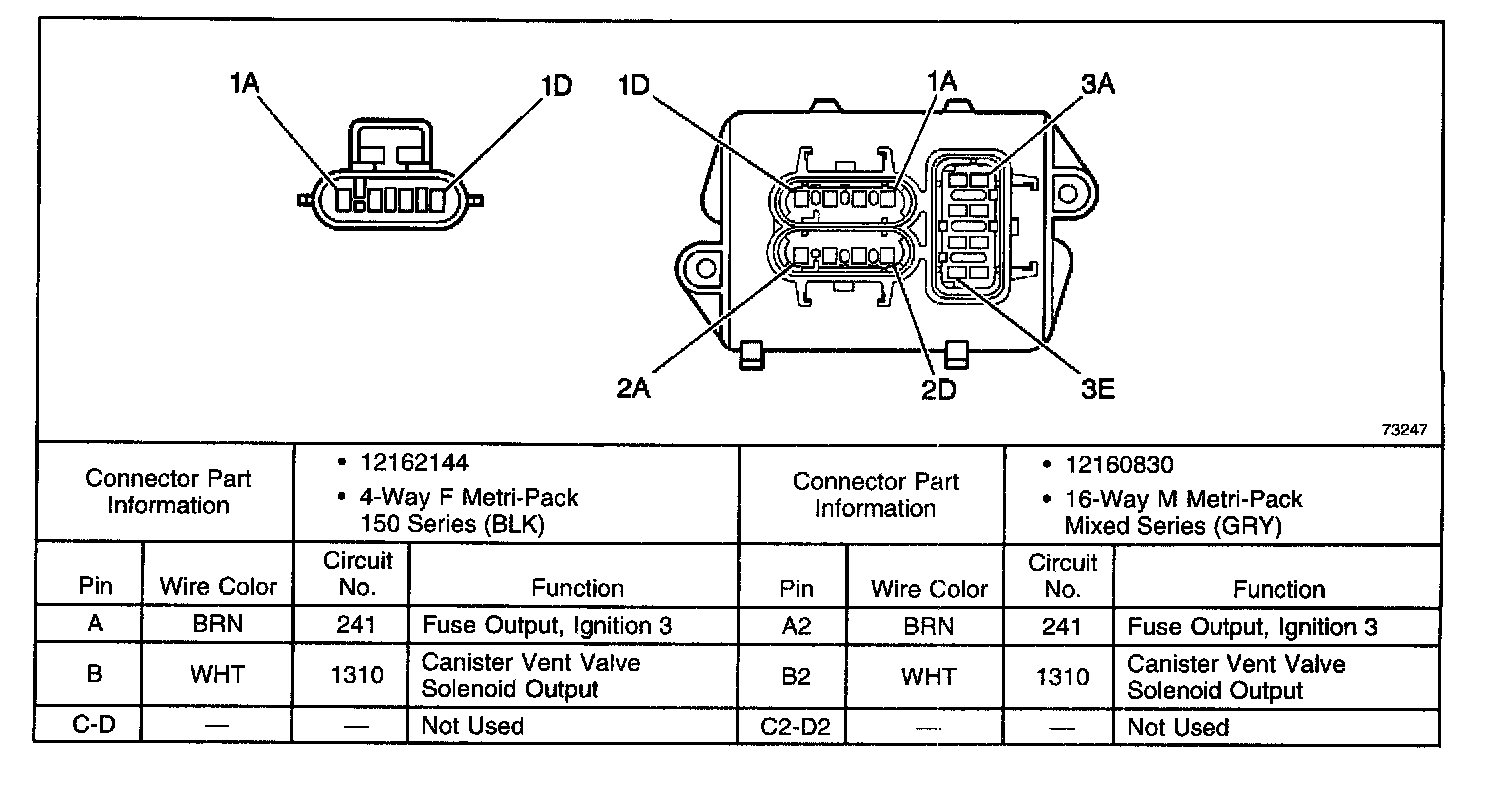 1A 1D

1D 1A 3A

2A 2D 3E

73247

| Connector Part Information | | • 12162144 • 4-Way F Metri-Pack 150 Series (BLK) | | Connector Part Information | | • 12160830 • 16-Way M Metri-Pack Mixed Series (GRY) | |
|---|---|---|---|---|---|---|---|
| Pin | Wire Color | Circuit No. | Function | Pin | Wire Color | Circuit No. | Function |
| A | BRN | 241 | Fuse Output, Ignition 3 | A2 | BRN | 241 | Fuse Output, Ignition 3 |
| B | WHT | 1310 | Canister Vent Valve Solenoid Output | B2 | WHT | 1310 | Canister Vent Valve Solenoid Output |
| C-D | — | — | Not Used | C2-D2 | — | — | Not Used |