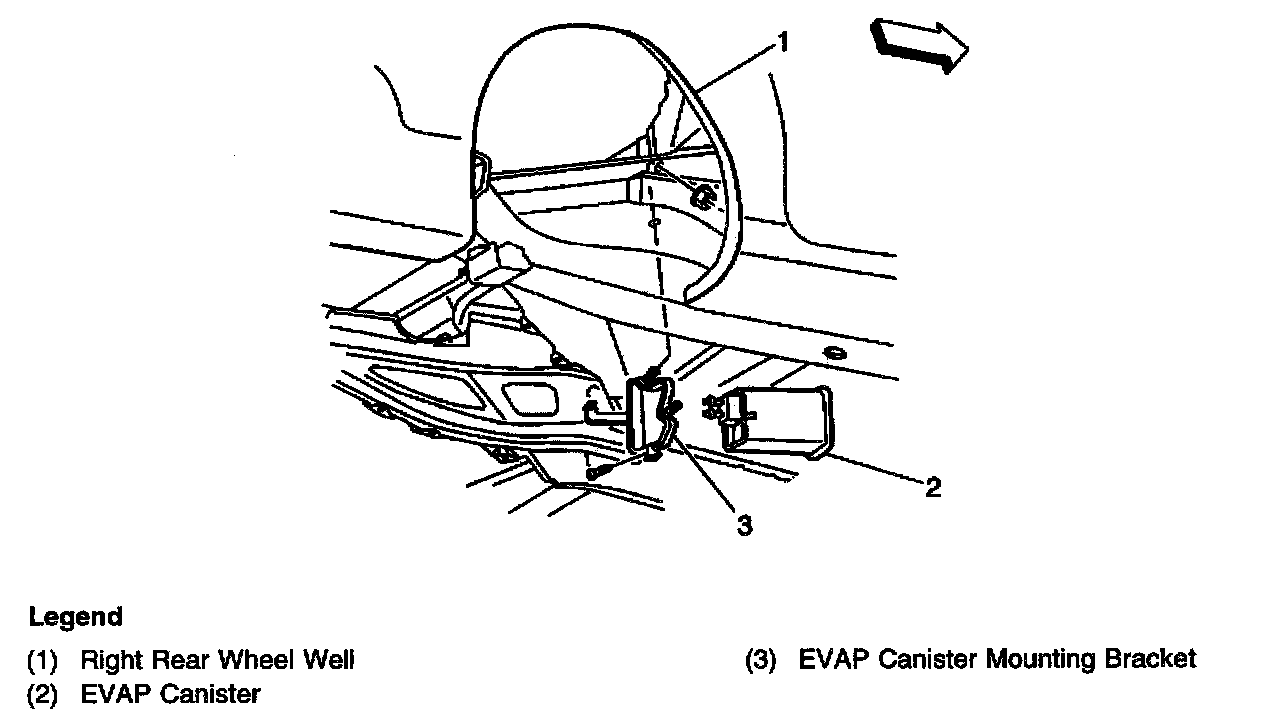 1

2

3

Legend
(1) Right Rear Wheel Well
(2) EVAP Canister
(3) EVAP Canister Mounting Bracket