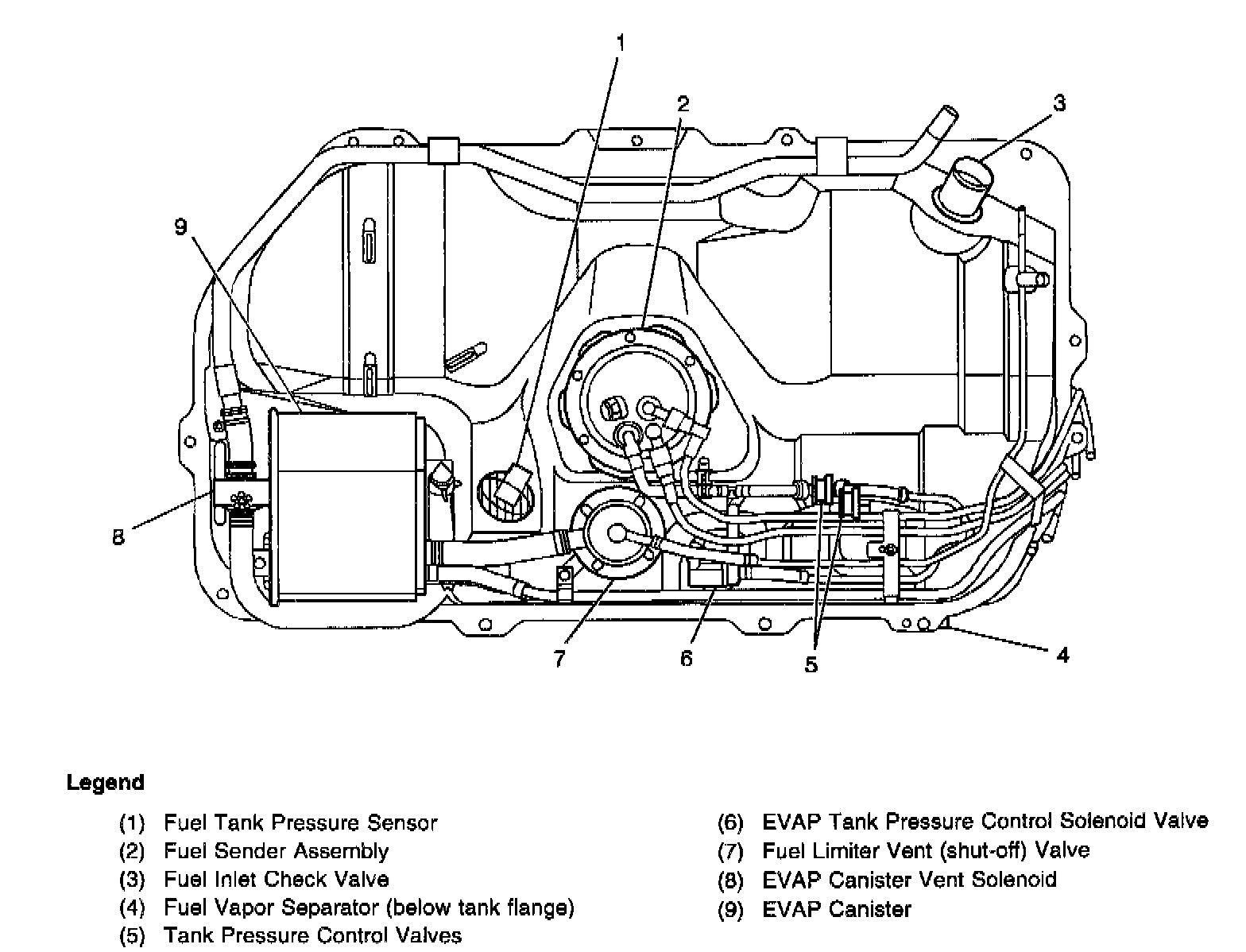 1
2
3
9
8
7
6
5
4

Legend

(1) Fuel Tank Pressure Sensor
(2) Fuel Sender Assembly
(3) Fuel Inlet Check Valve
(4) Fuel Vapor Separator (below tank flange)
(5) Tank Pressure Control Valves

(6) EVAP Tank Pressure Control Solenoid Valve
(7) Fuel Limiter Vent (shut-off) Valve
(8) EVAP Canister Vent Solenoid
(9) EVAP Canister