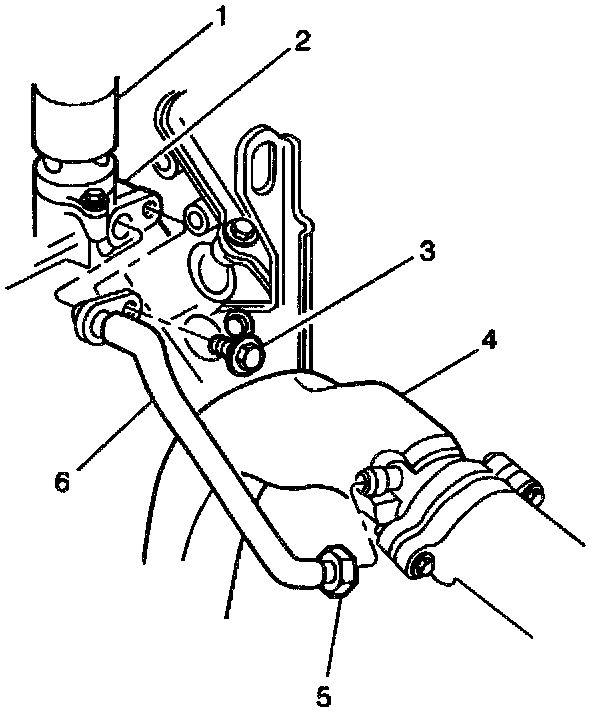 1
2
3
4
6
5