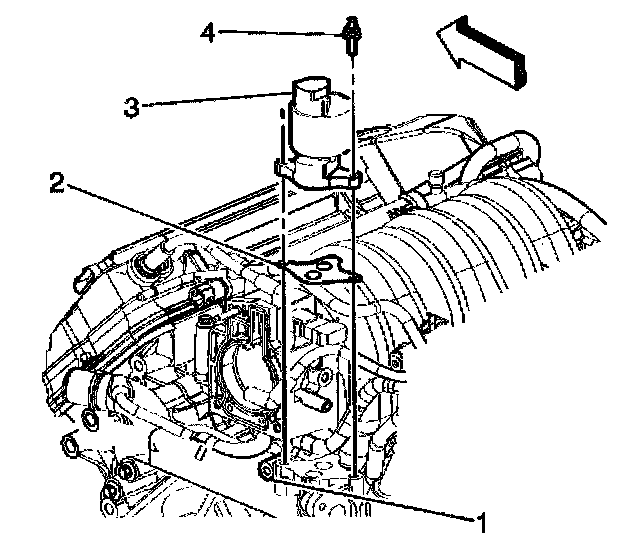 4
3
2
1