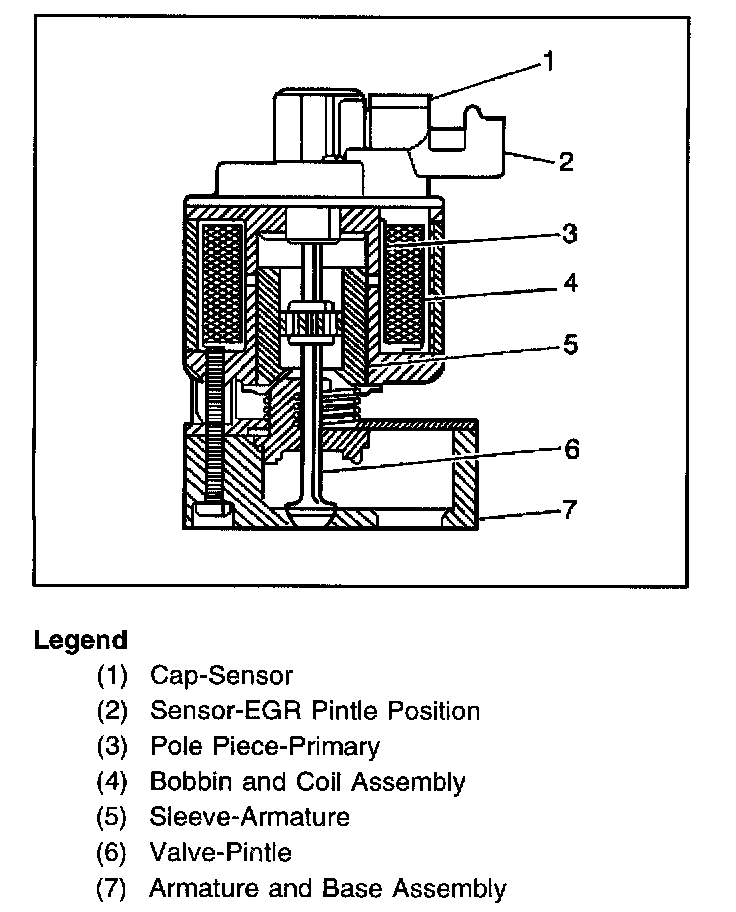 1
2
3
4
5
6
7

Legend
(1) Cap-Sensor
(2) Sensor-EGR Pintle Position
(3) Pole Piece-Primary
(4) Bobbin and Coil Assembly
(5) Sleeve-Armature
(6) Valve-Pintle
(7) Armature and Base Assembly