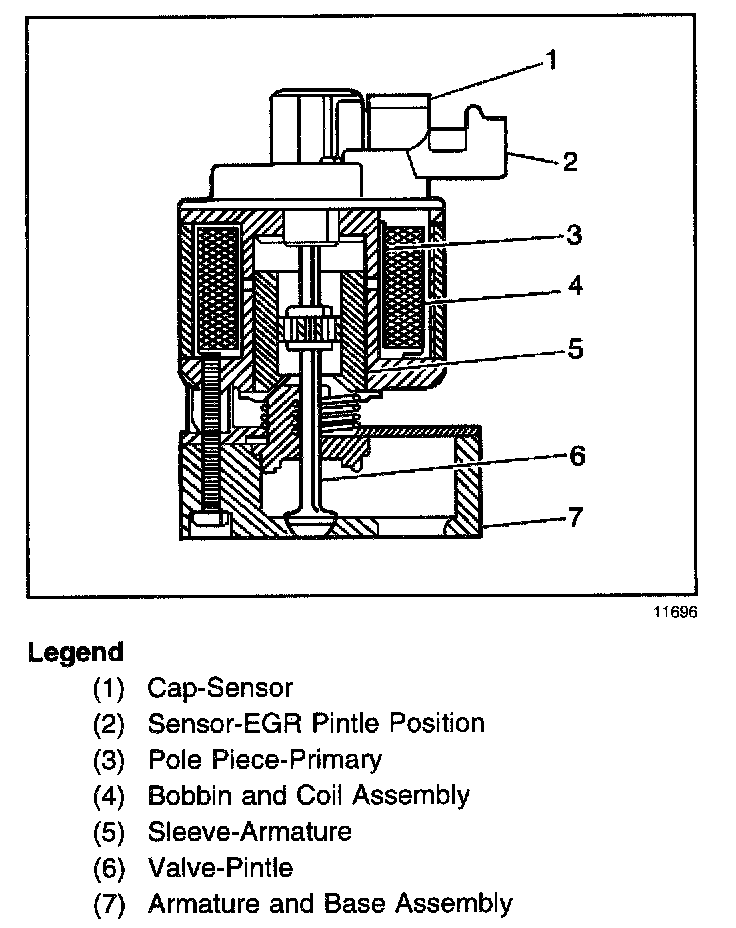 1
2
3
4
5
6
7

11696

Legend

(1) Cap-Sensor
(2) Sensor-EGR Pintle Position
(3) Pole Piece-Primary
(4) Bobbin and Coil Assembly
(5) Sleeve-Armature
(6) Valve-Pintle
(7) Armature and Base Assembly