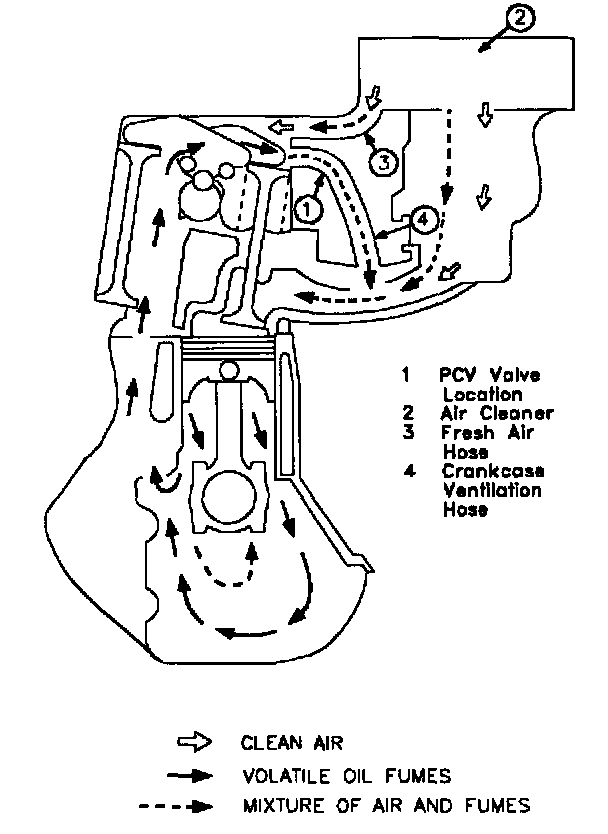 2
3
1
4

1 PCV Valve Location
2 Air Cleaner
3 Fresh Air Hose
4 Crankcase Ventilation Hose

CLEAN AIR
VOLATILE OIL FUMES
MIXTURE OF AIR AND FUMES