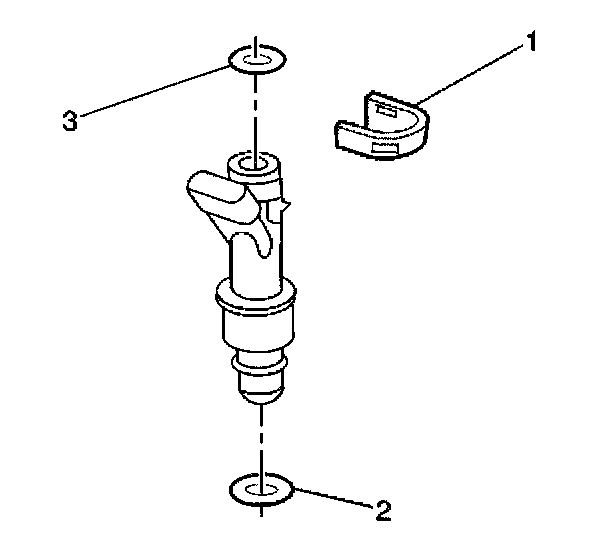 1
3
2