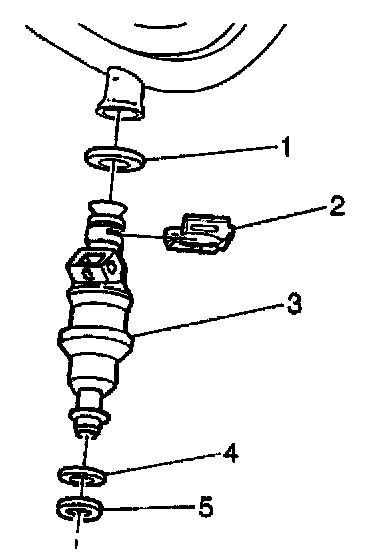 1
2
3
4
5