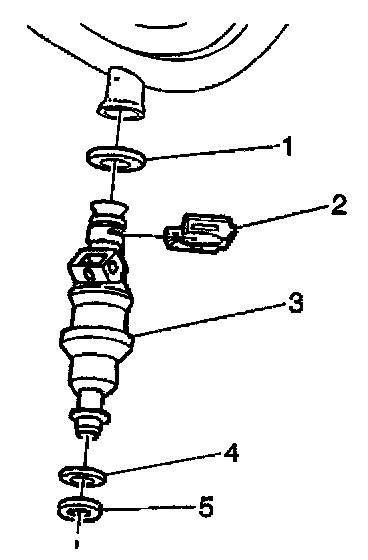 1
2
3
4
5