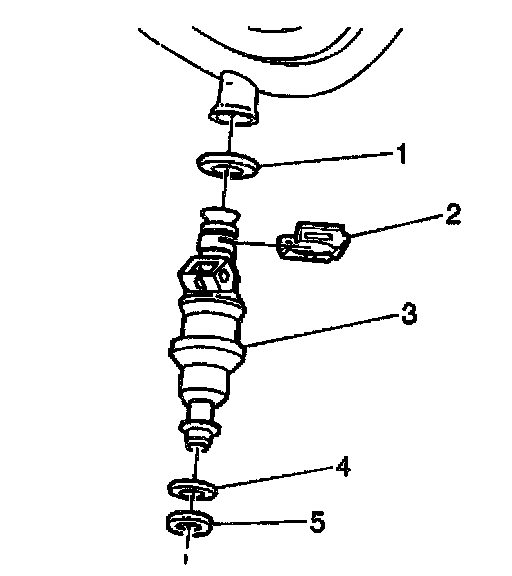 1
2
3
4
5