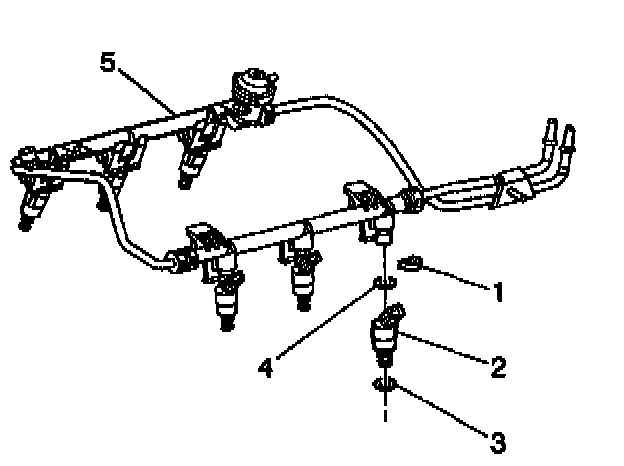 5
1
4
2
3