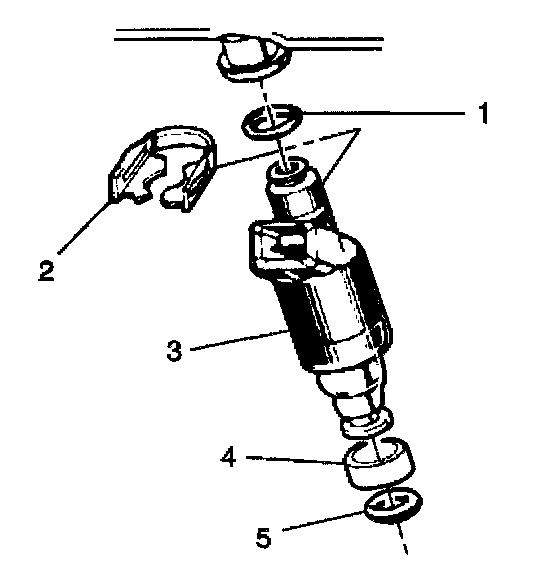 1
2
3
4
5