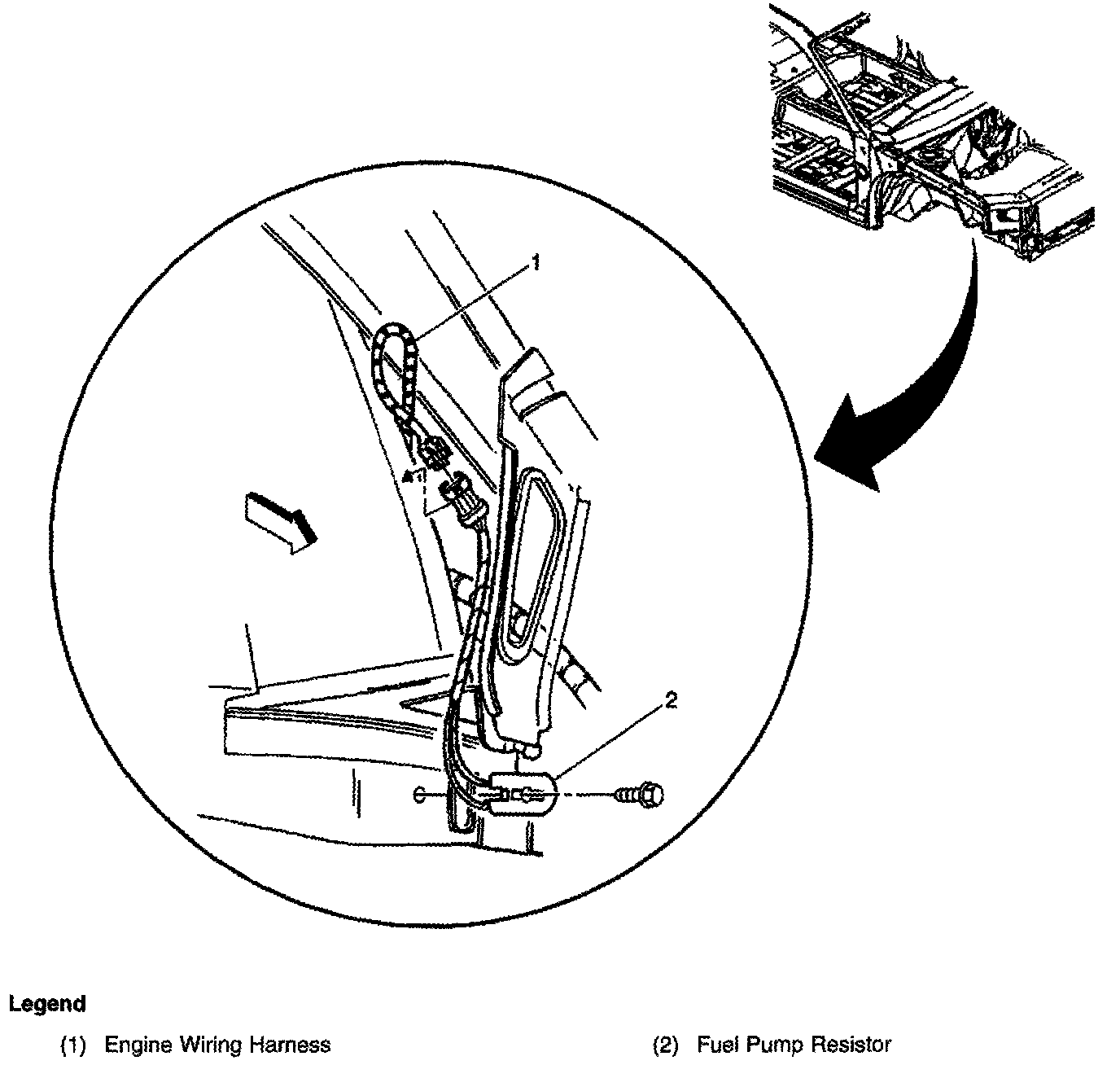 1

2

Legend

(1) Engine Wiring Harness

(2) Fuel Pump Resistor