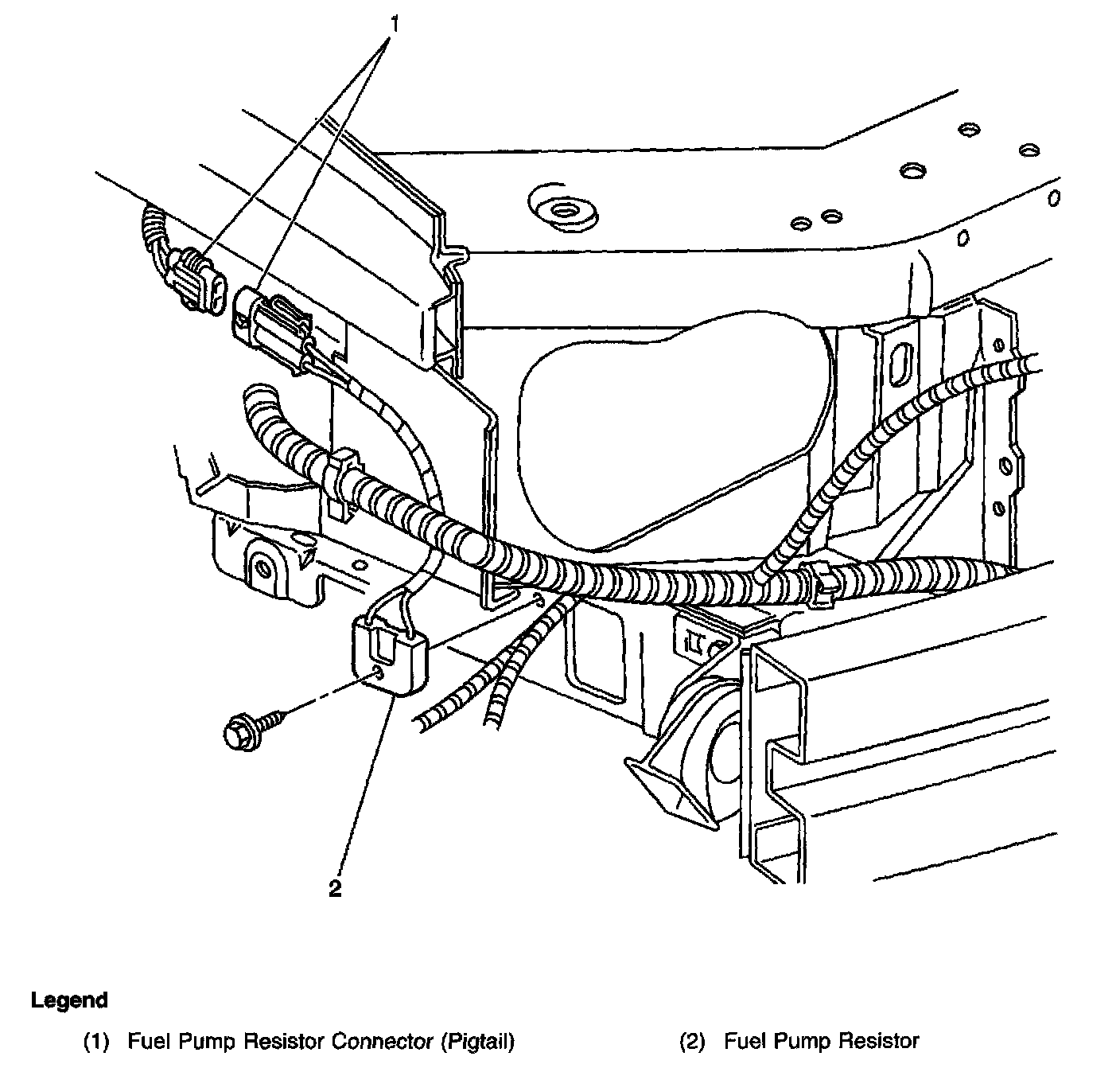 1

2

Legend

(1) Fuel Pump Resistor Connector (Pigtail)

(2) Fuel Pump Resistor